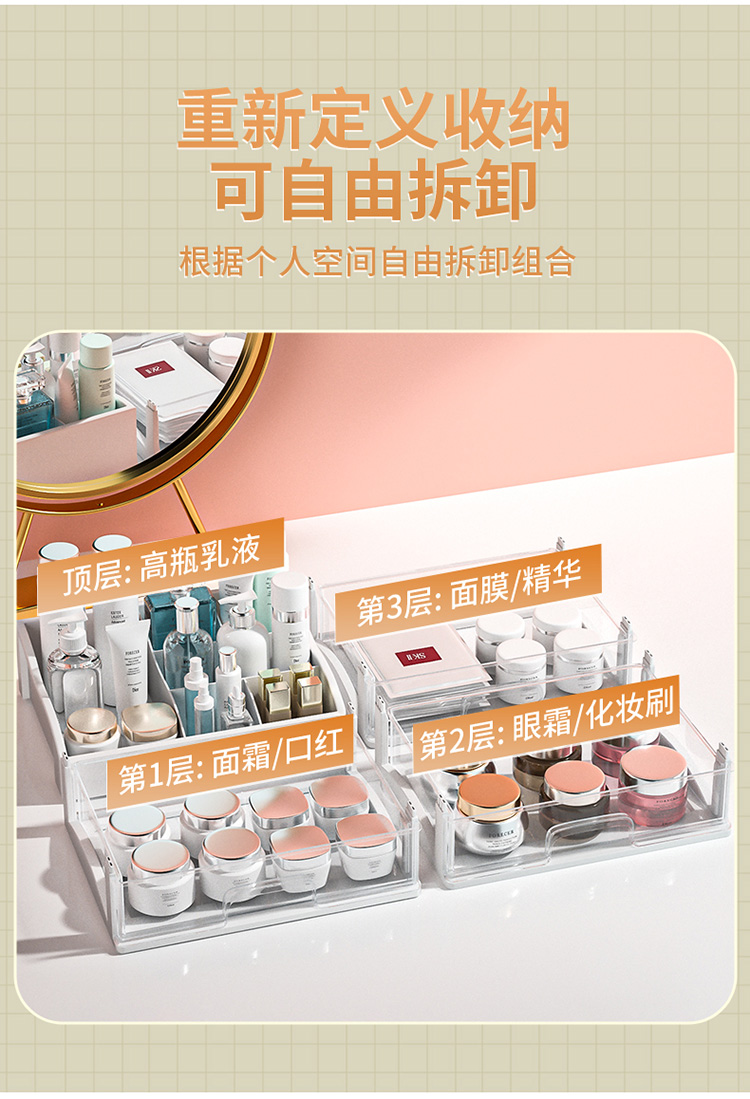 重新定义收纳
可自由拆卸

根据个人空间自由拆卸组合

顶层: 高瓶乳液

第3层: 面膜/精华

第2层: 眼霜/化妆刷

第1层: 面霜/口红