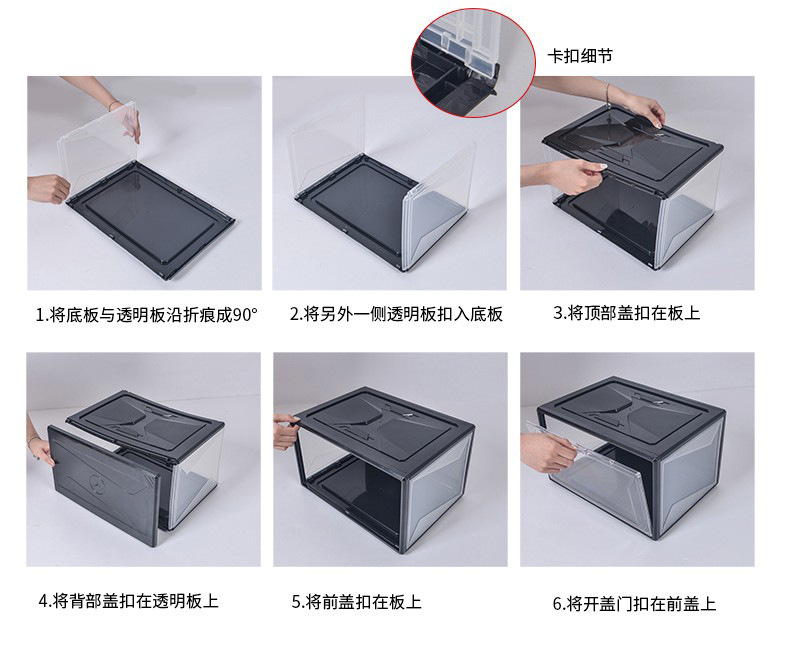 卡扣细节

1.将底板与透明板沿折痕成90°

2.将另外一侧透明板扣入底板

3.将顶部盖扣在板上

4.将背部盖扣在透明板上

5.将前盖扣在板上

6.将开盖门扣在前盖上