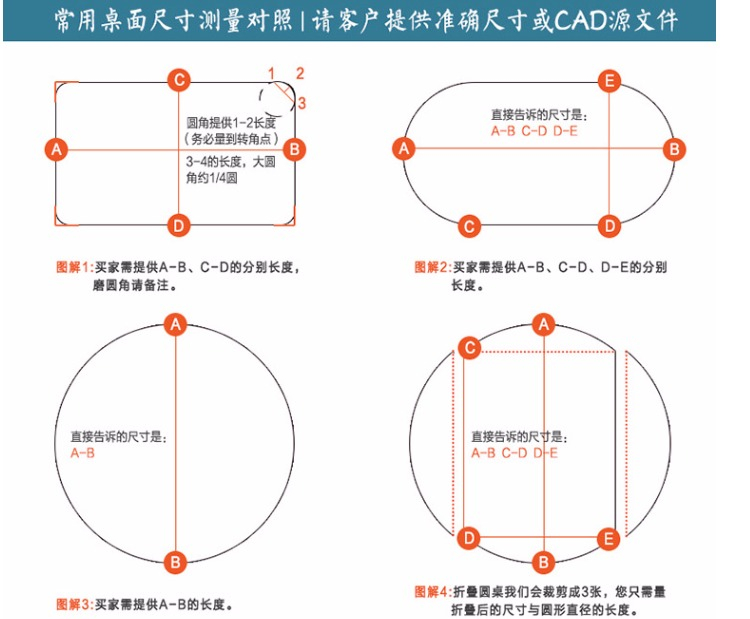 常用桌面尺寸测量对照 | 请客户提供准确尺寸或CAD源文件

C
1 2
3
圆角提供1-2长度（务必量到转角点）
3-4的长度，大圆角约1/4圆
A
B
D

图解1:买家需提供A-B、C-D的分别长度，磨圆角请备注。

E
直接告诉的尺寸是：
A-B C-D D-E
A
B
C
D

图解2:买家需提供A-B、C-D、D-E的分别长度。

A
直接告诉的尺寸是：
A-B
B

图解3:买家需提供A-B的长度。

A
C
直接告诉的尺寸是：
A-B C-D D-E
D
E
B

图解4:折叠圆桌我们会裁剪成3张，您只需量折叠后的尺寸与圆形直径的长度。