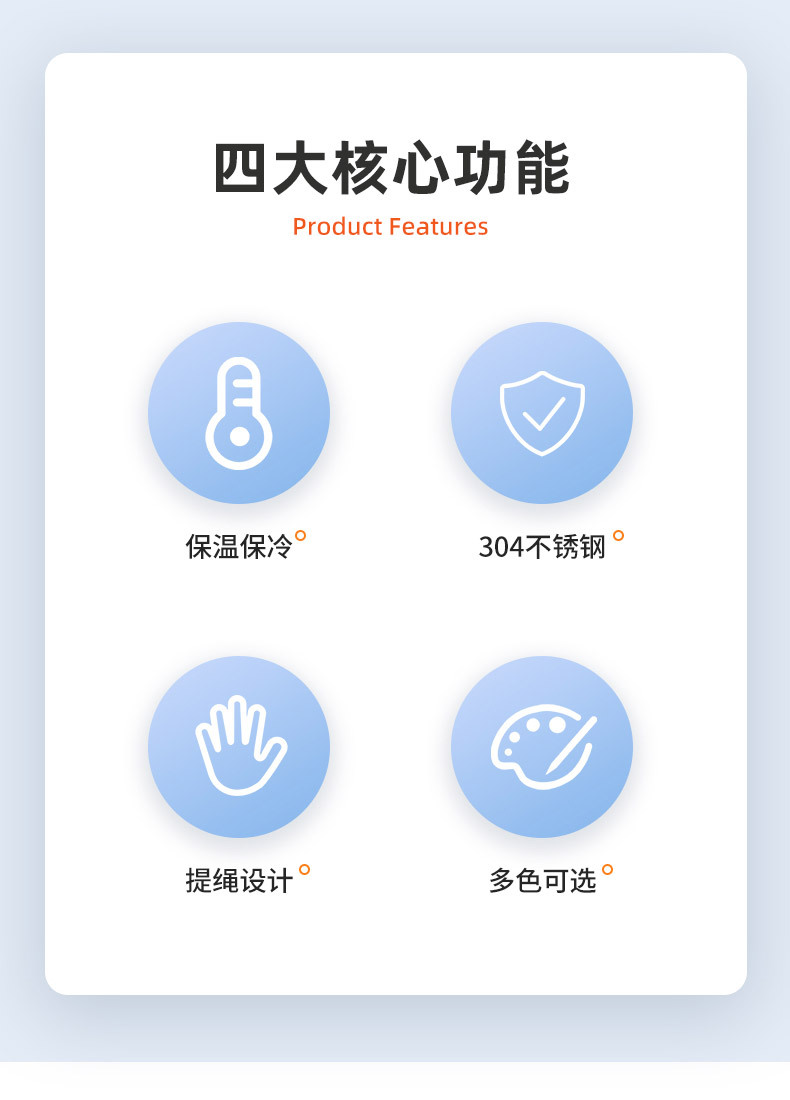 四大核心功能
Product Features

保温保冷

304不锈钢

提绳设计

多色可选