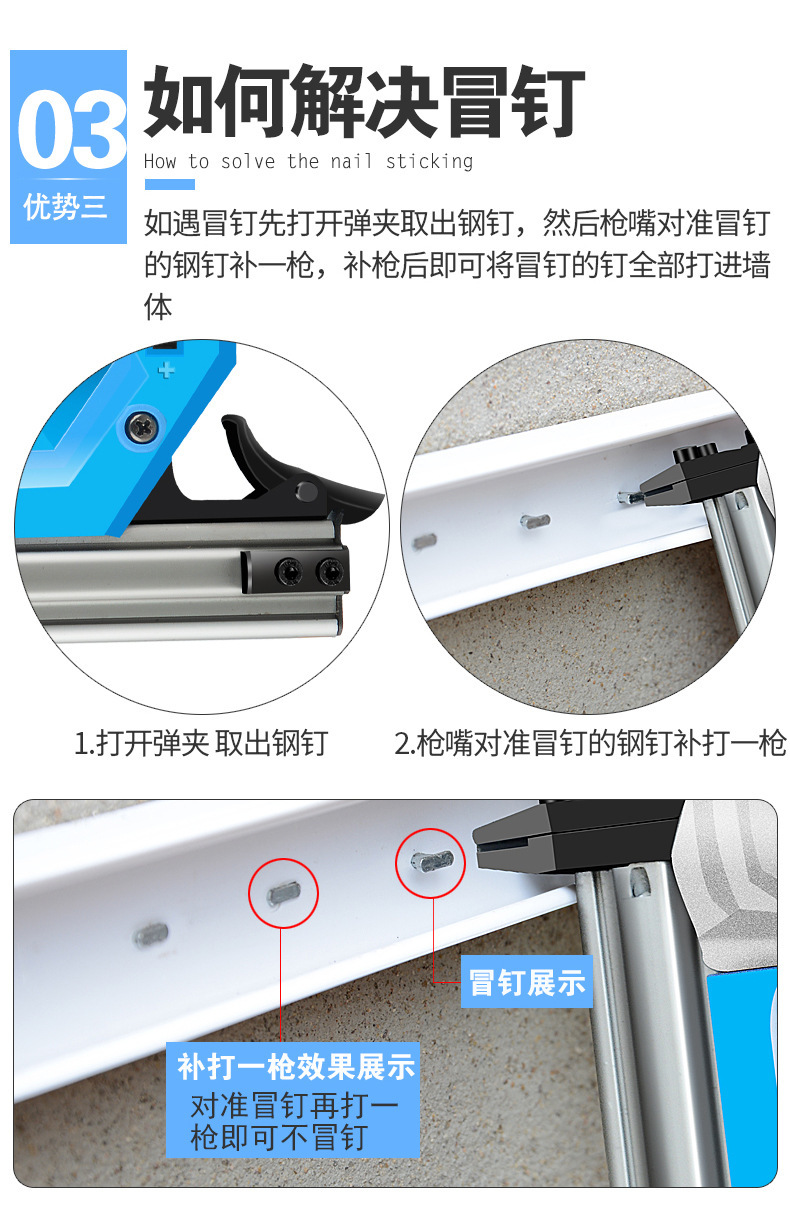 03
优势三
如何解决冒钉
How to solve the nail sticking
如遇冒钉先打开弹夹取出钢钉，然后枪嘴对准冒钉的钢钉补一枪，补枪后即可将冒钉的钉全部打进墙体

1.打开弹夹 取出钢钉
2.枪嘴对准冒钉的钢钉补打一枪

冒钉展示
补打一枪效果展示
对准冒钉再打一枪即可不冒钉