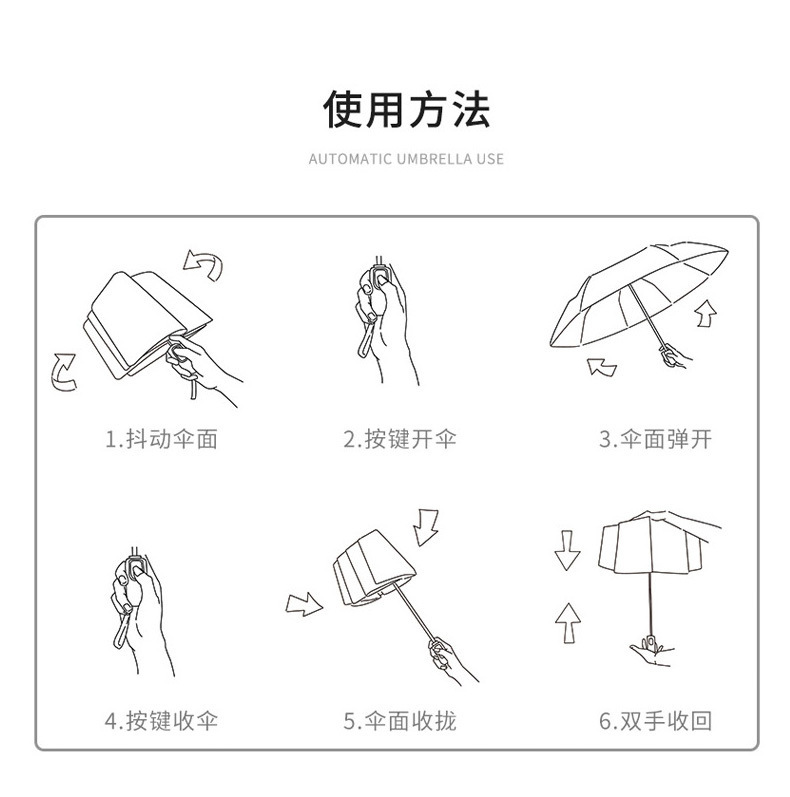 使用方法

AUTOMATIC UMBRELLA USE

1.抖动伞面

2.按键开伞

3.伞面弹开

4.按键收伞

5.伞面收拢

6.双手收回