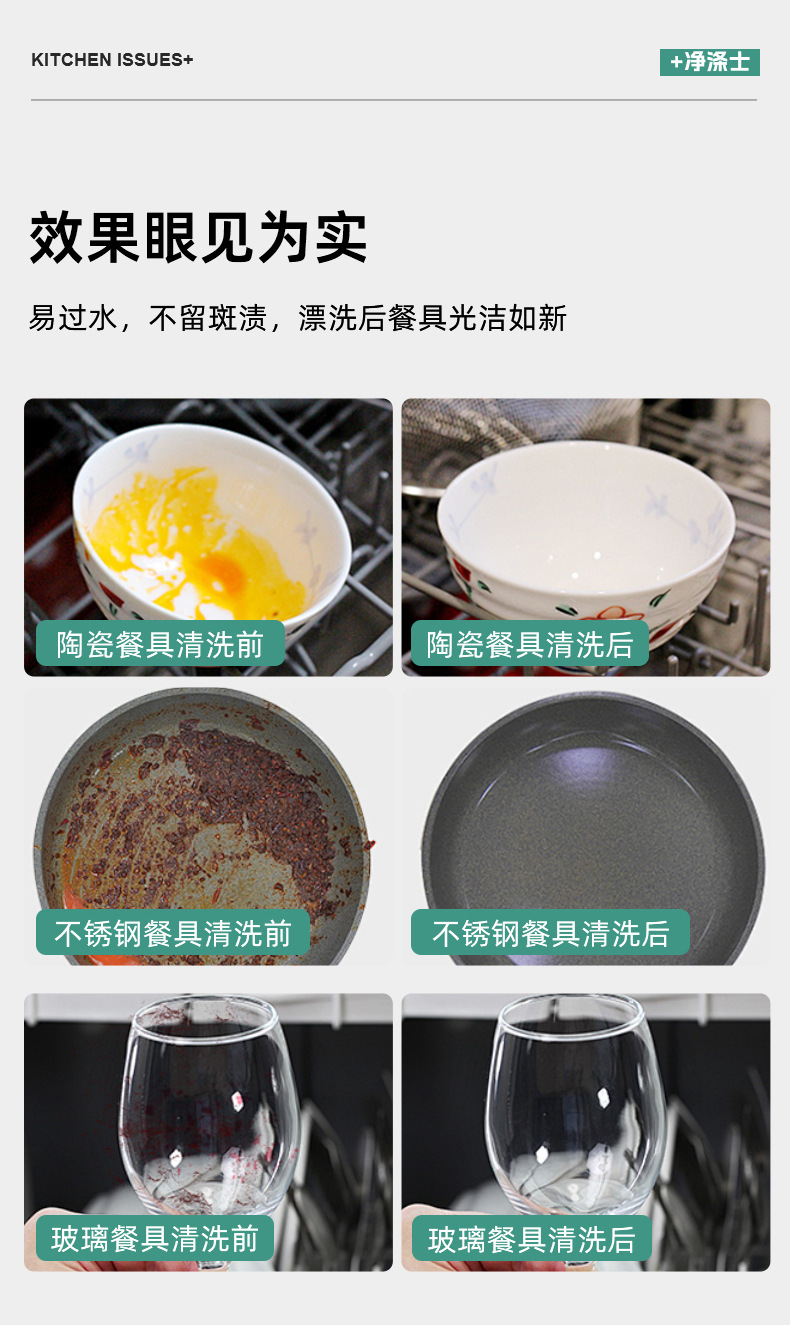 KITCHEN ISSUES+

+净涤士

效果眼见为实

易过水，不留斑渍，漂洗后餐具光洁如新

陶瓷餐具清洗前

陶瓷餐具清洗后

不锈钢餐具清洗前

不锈钢餐具清洗后

玻璃餐具清洗前

玻璃餐具清洗后