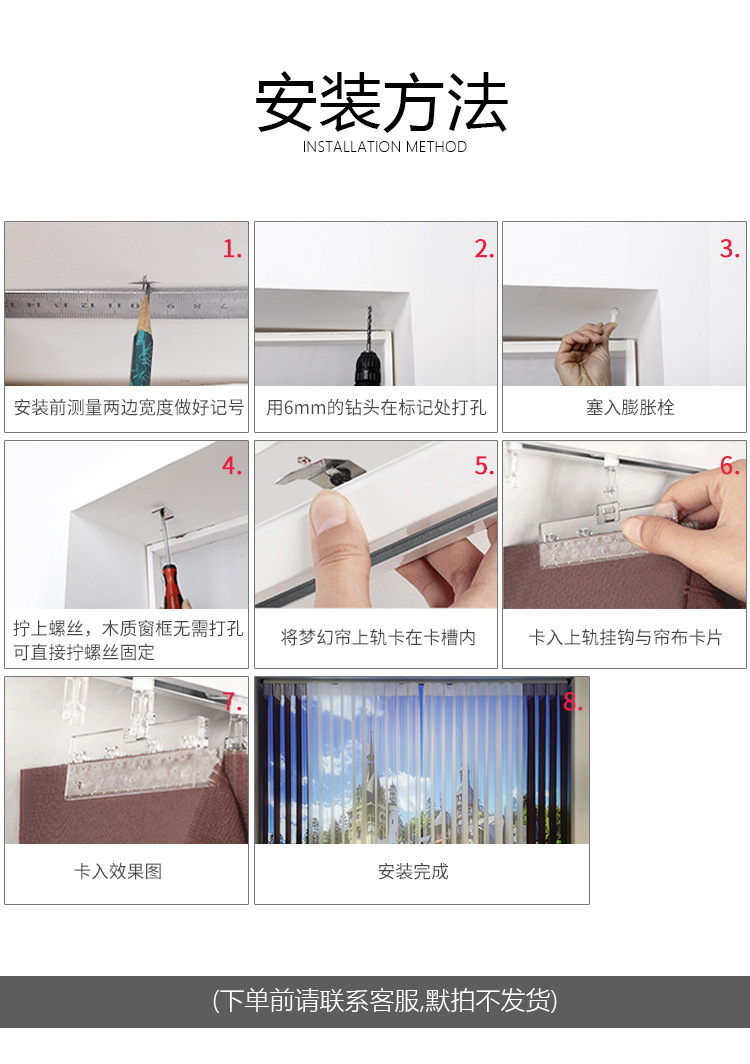 安装方法

INSTALLATION METHOD

1.

安装前测量两边宽度做好记号

2.

用6mm的钻头在标记处打孔

3.

塞入膨胀栓

4.

拧上螺丝，木质窗框无需打孔可直接拧螺丝固定

5.

将梦幻帘上轨卡在卡槽内

6.

卡入上轨挂钩与帘布卡片

7.

卡入效果图

8.

安装完成

(下单前请联系客服,默拍不发货)