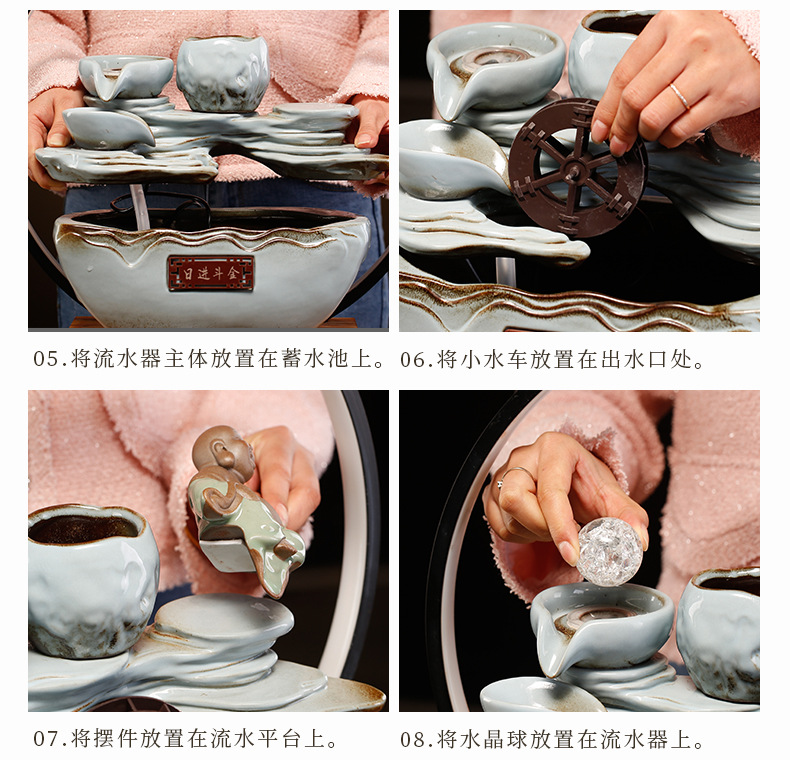 日进斗金

05.将流水器主体放置在蓄水池上。

06.将小水车放置在出水口处。

07.将摆件放置在流水平台上。

08.将水晶球放置在流水器上。