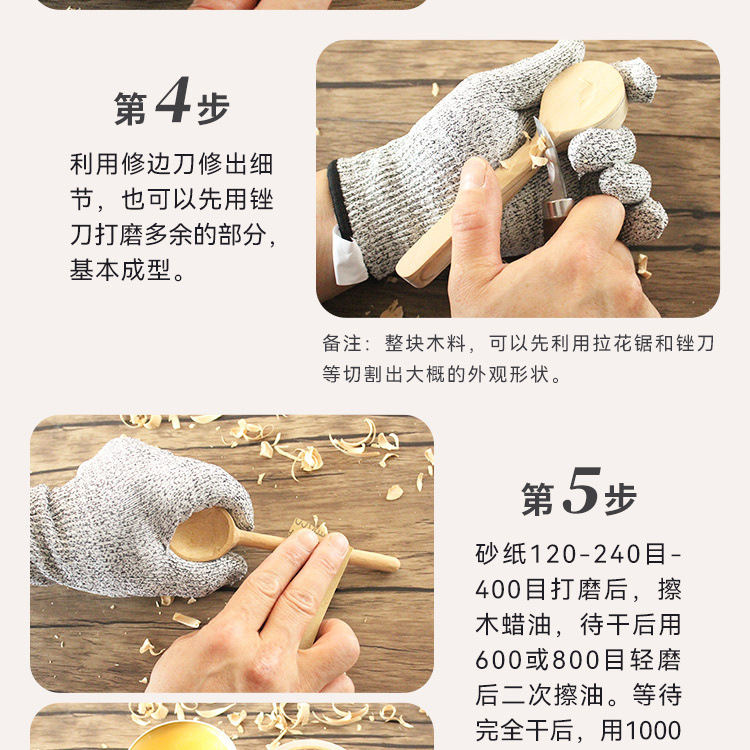 第4步

利用修边刀修出细节，也可以先用锉刀打磨多余的部分，基本成型。

备注：整块木料，可以先利用拉花锯和锉刀等切割出大概的外观形状。

第5步

砂纸120-240目-400目打磨后，擦木蜡油，待干后用600或800目轻磨后二次擦油。等待完全干后，用1000