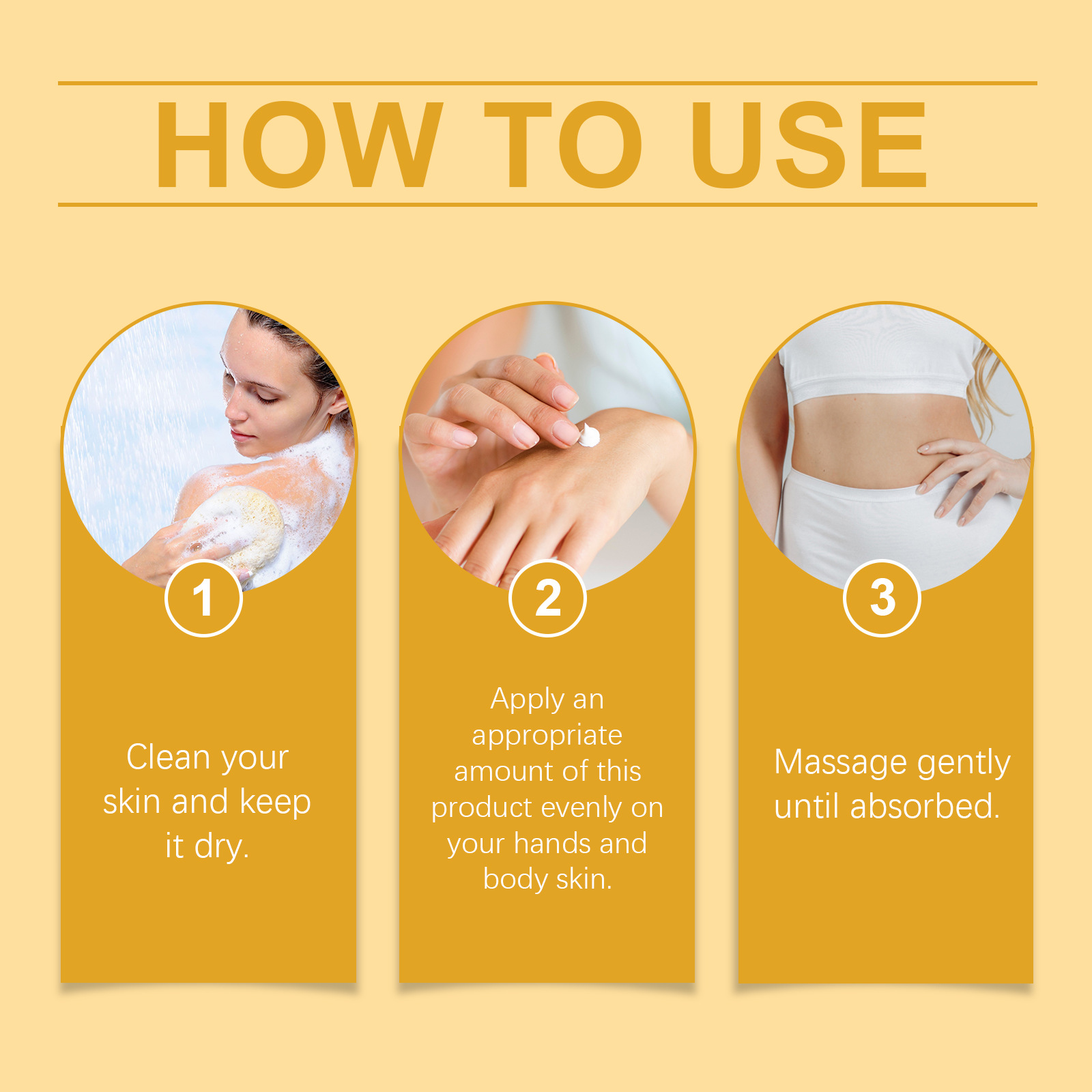 HOW TO USE

1

Clean your skin and keep it dry.

2

Apply an appropriate amount of this product evenly on your hands and body skin.

3

Massage gently until absorbed.