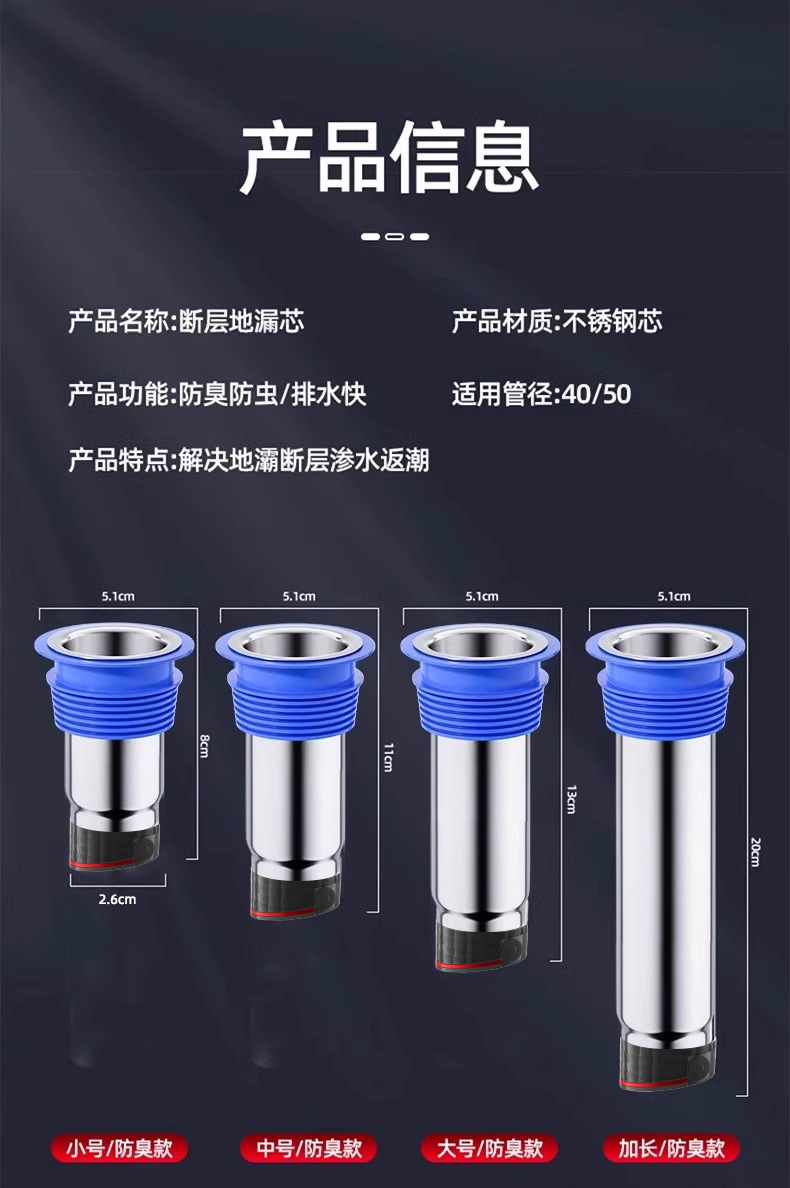 产品信息

产品名称:断层地漏芯

产品材质:不锈钢芯

产品功能:防臭防虫/排水快

适用管径:40/50

产品特点:解决地灞断层渗水返潮

5.1cm

8cm

2.6cm

5.1cm

11cm

5.1cm

13cm

5.1cm

20cm

小号/防臭款

中号/防臭款

大号/防臭款

加长/防臭款