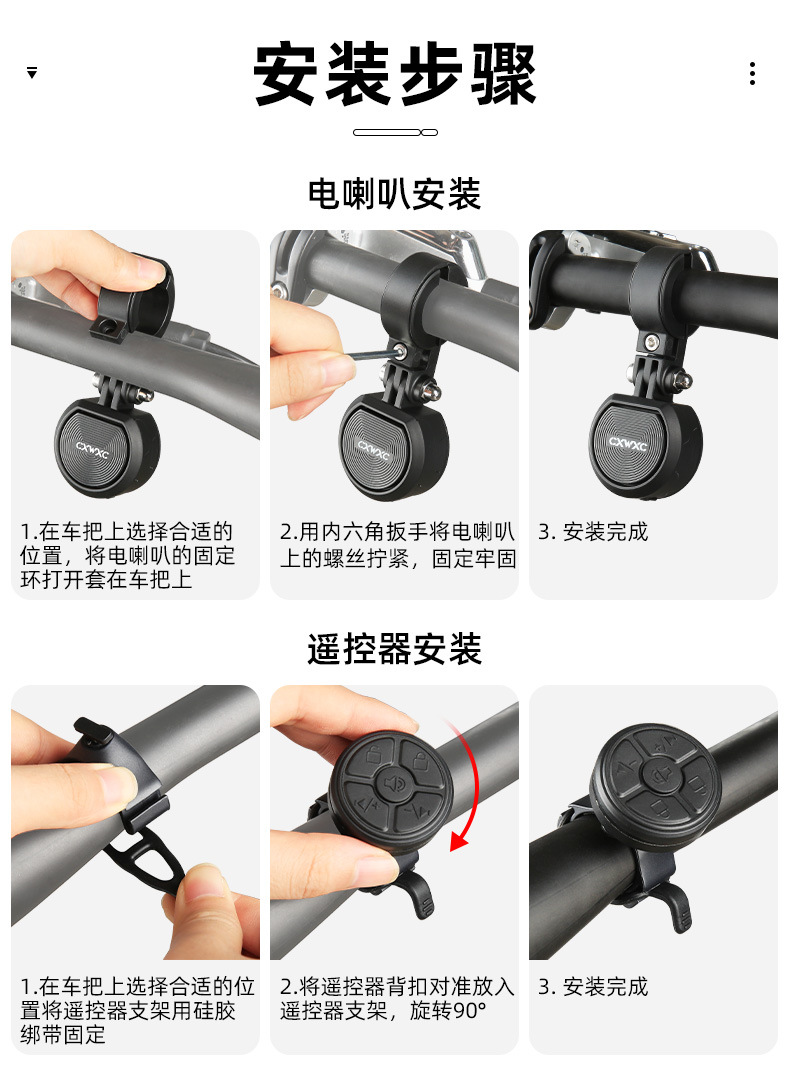 安装步骤

电喇叭安装

CXWXC

1.在车把上选择合适的位置，将电喇叭的固定环打开套在车把上

CXWXC

2.用内六角扳手将电喇叭上的螺丝拧紧，固定牢固

CXWXC

3. 安装完成

遥控器安装

1.在车把上选择合适的位置将遥控器支架用硅胶绑带固定

2.将遥控器背扣对准放入遥控器支架，旋转90°

3. 安装完成