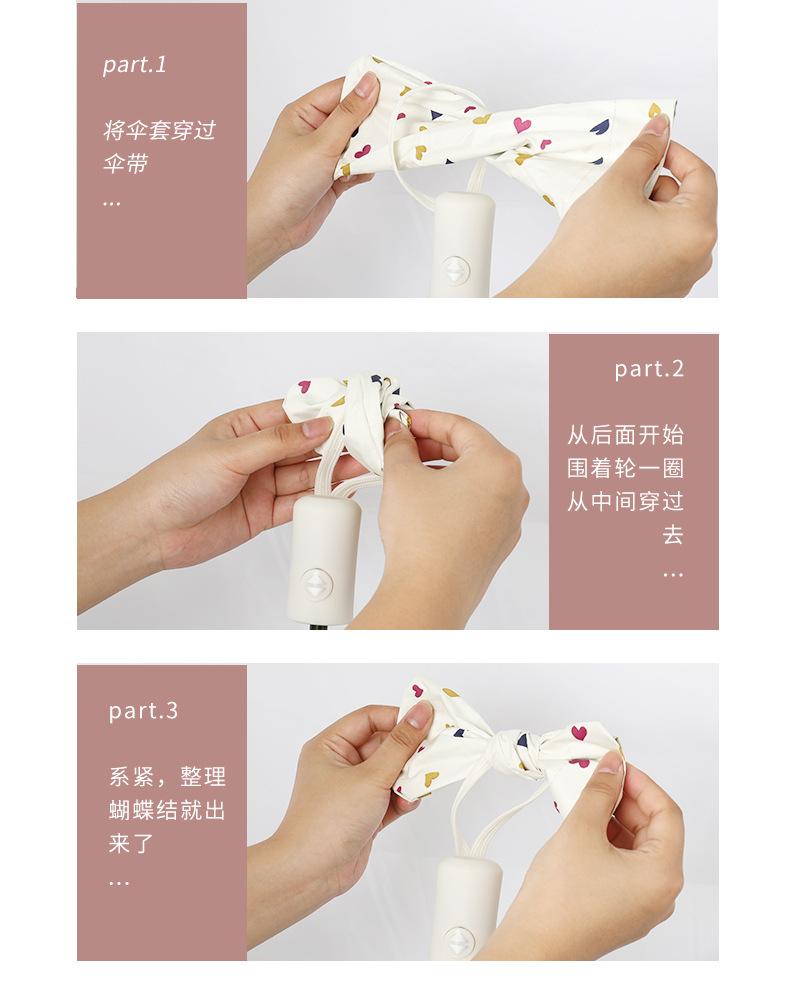 part.1

将伞套穿过伞带
...

part.2

从后面开始围着轮一圈从中间穿过去
...

part.3

系紧，整理蝴蝶结就出来了
...