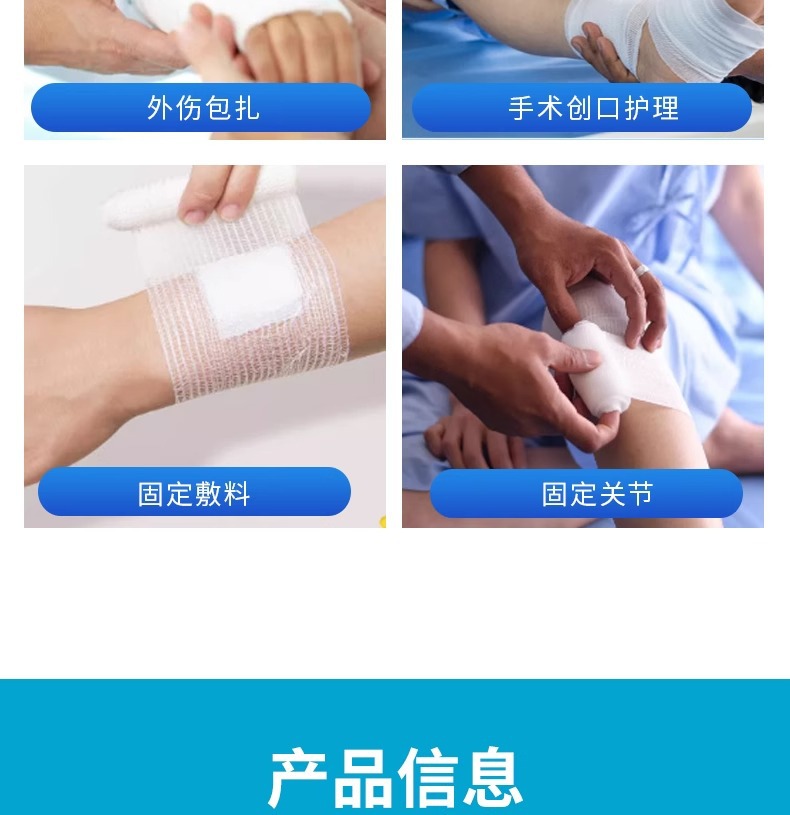 外伤包扎

手术创口护理

固定敷料

固定关节

产品信息