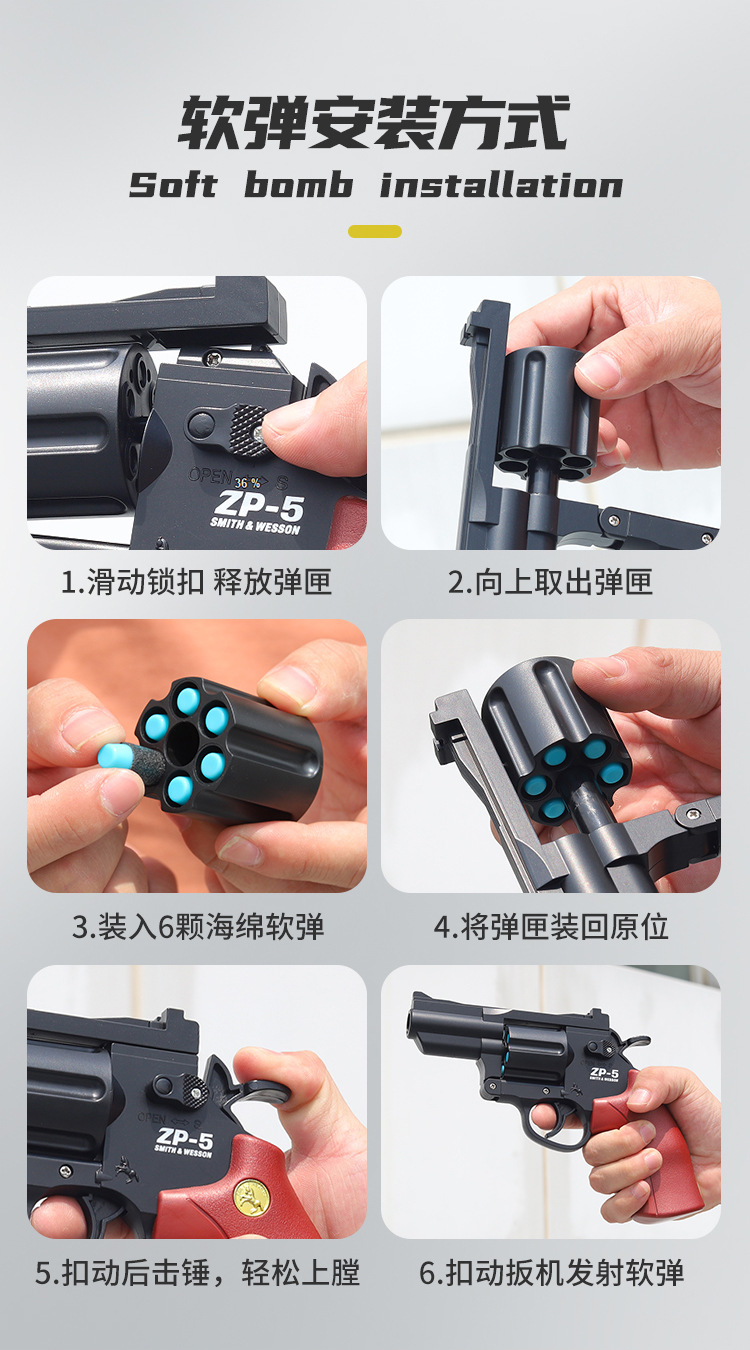 软弹安装方式

Soft bomb installation

OPEN 36% S
ZP-5
SMITH & WESSON

1.滑动锁扣 释放弹匣

2.向上取出弹匣

3.装入6颗海绵软弹

4.将弹匣装回原位

OPEN
ZP-5
SMITH & WESSON

5.扣动后击锤，轻松上膛

ZP-5
SMITH & WESSON

6.扣动扳机发射软弹