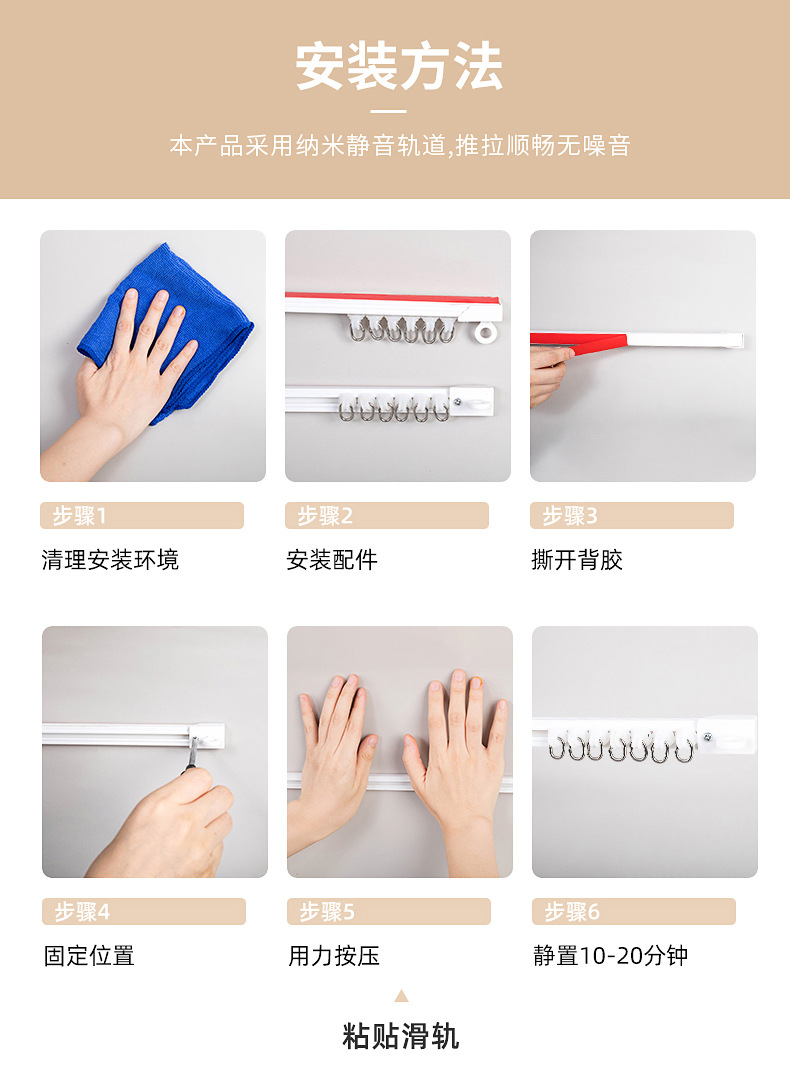 安装方法

本产品采用纳米静音轨道,推拉顺畅无噪音

步骤1
清理安装环境

步骤2
安装配件

步骤3
撕开背胶

步骤4
固定位置

步骤5
用力按压

步骤6
静置10-20分钟

粘贴滑轨