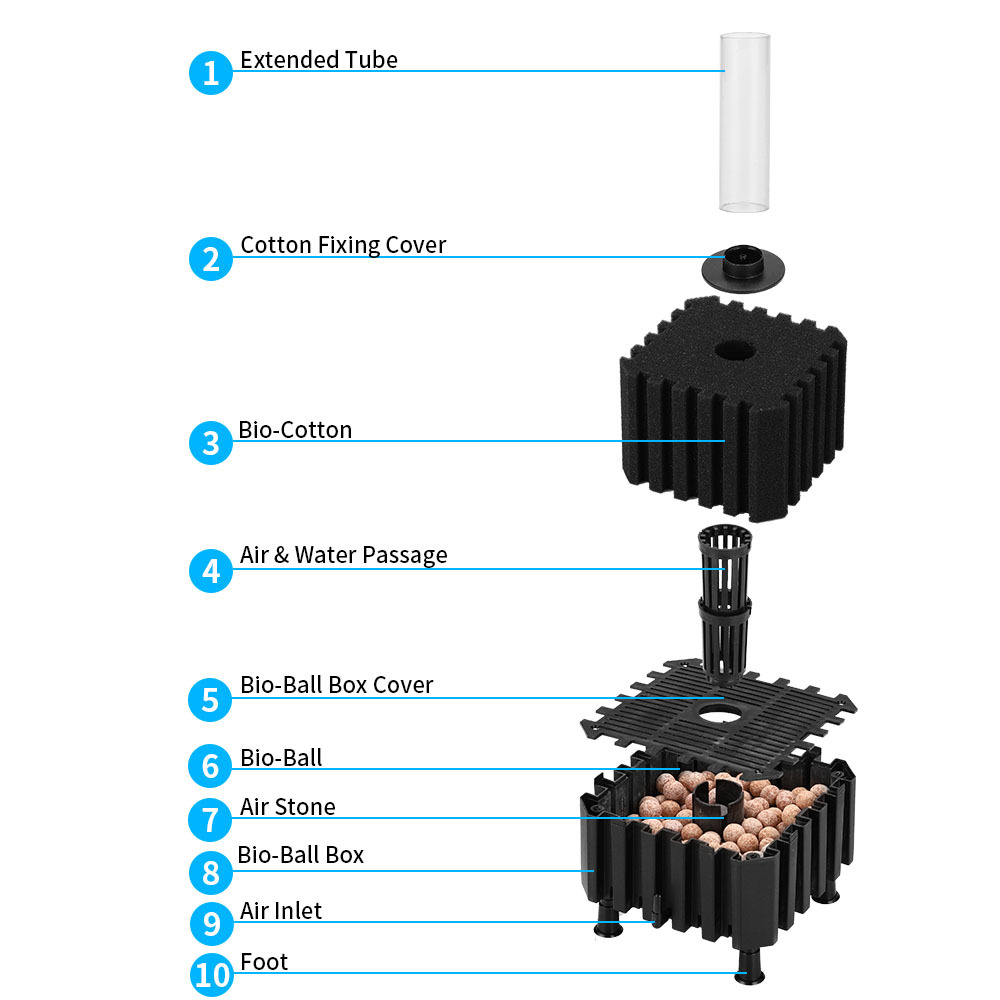 1 Extended Tube

2 Cotton Fixing Cover

3 Bio-Cotton

4 Air & Water Passage

5 Bio-Ball Box Cover

6 Bio-Ball

7 Air Stone

8 Bio-Ball Box

9 Air Inlet

10 Foot