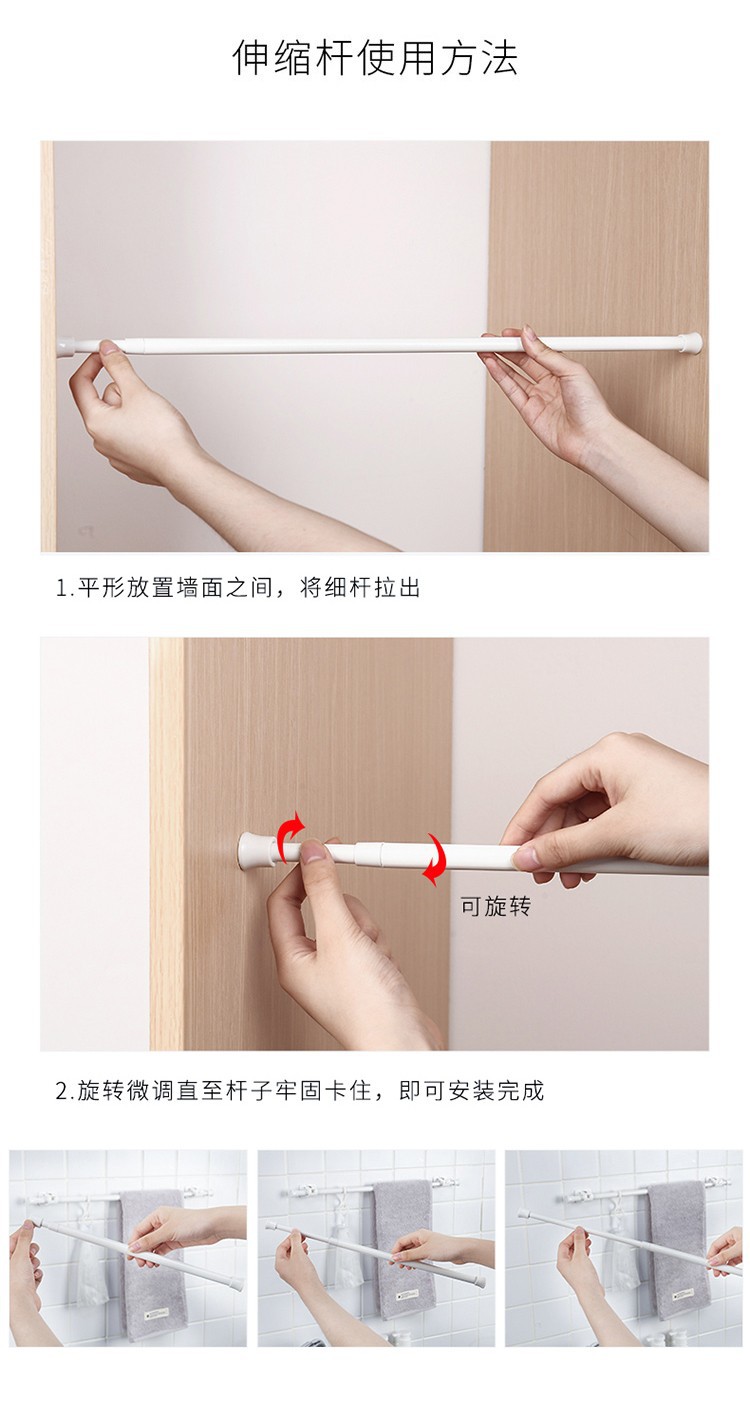 伸缩杆使用方法

1.平形放置墙面之间，将细杆拉出

可旋转

2.旋转微调直至杆子牢固卡住，即可安装完成