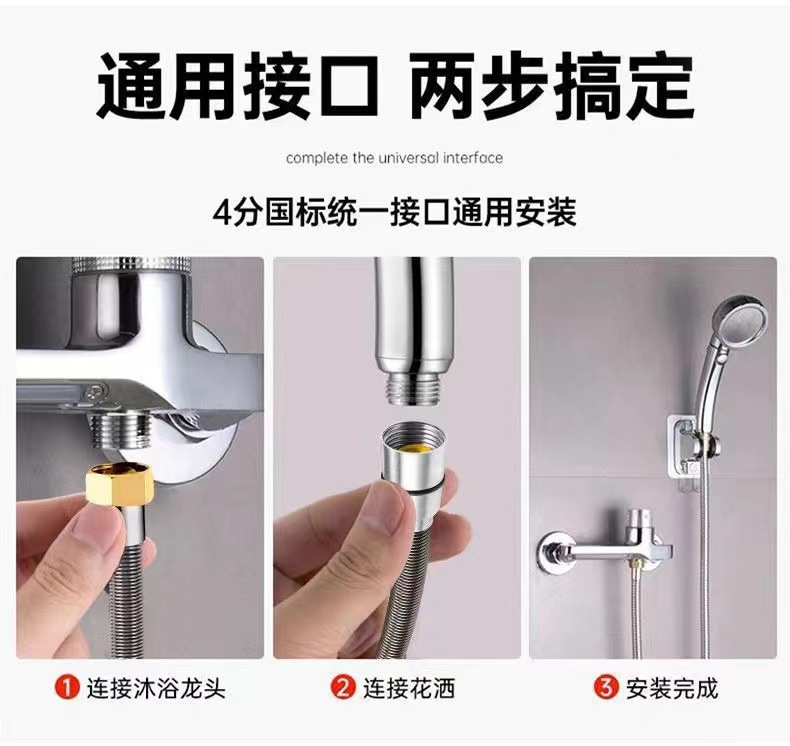 通用接口 两步搞定

complete the universal interface

4分国标统一接口通用安装

1 连接沐浴龙头

2 连接花洒

3 安装完成