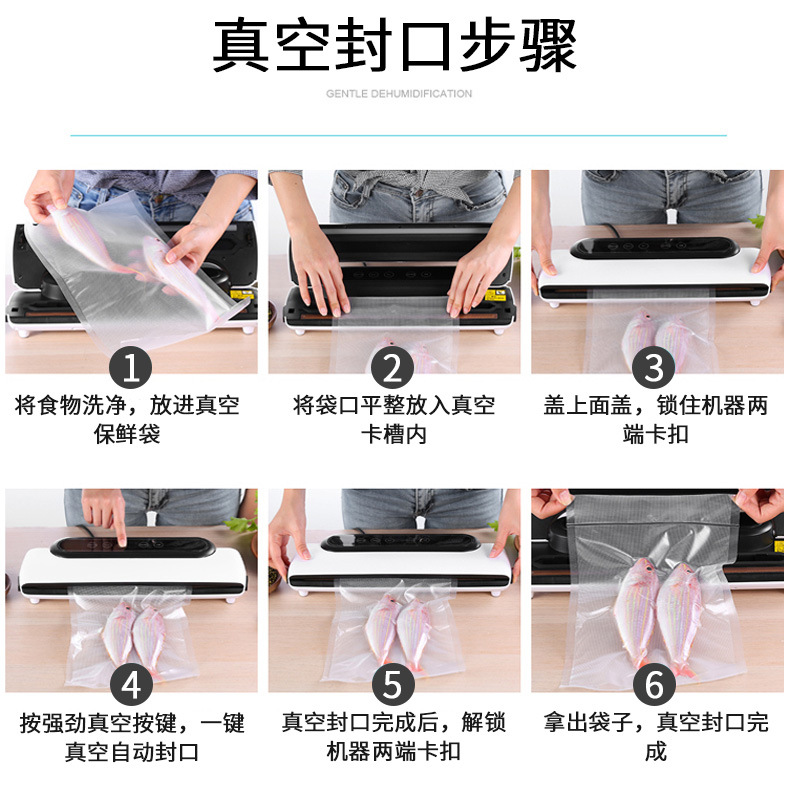 真空封口步骤

GENTLE DEHUMIDIFICATION

1
将食物洗净，放进真空保鲜袋

2
将袋口平整放入真空卡槽内

3
盖上面盖，锁住机器两端卡扣

4
按强劲真空按键，一键真空自动封口

5
真空封口完成后，解锁机器两端卡扣

6
拿出袋子，真空封口完成