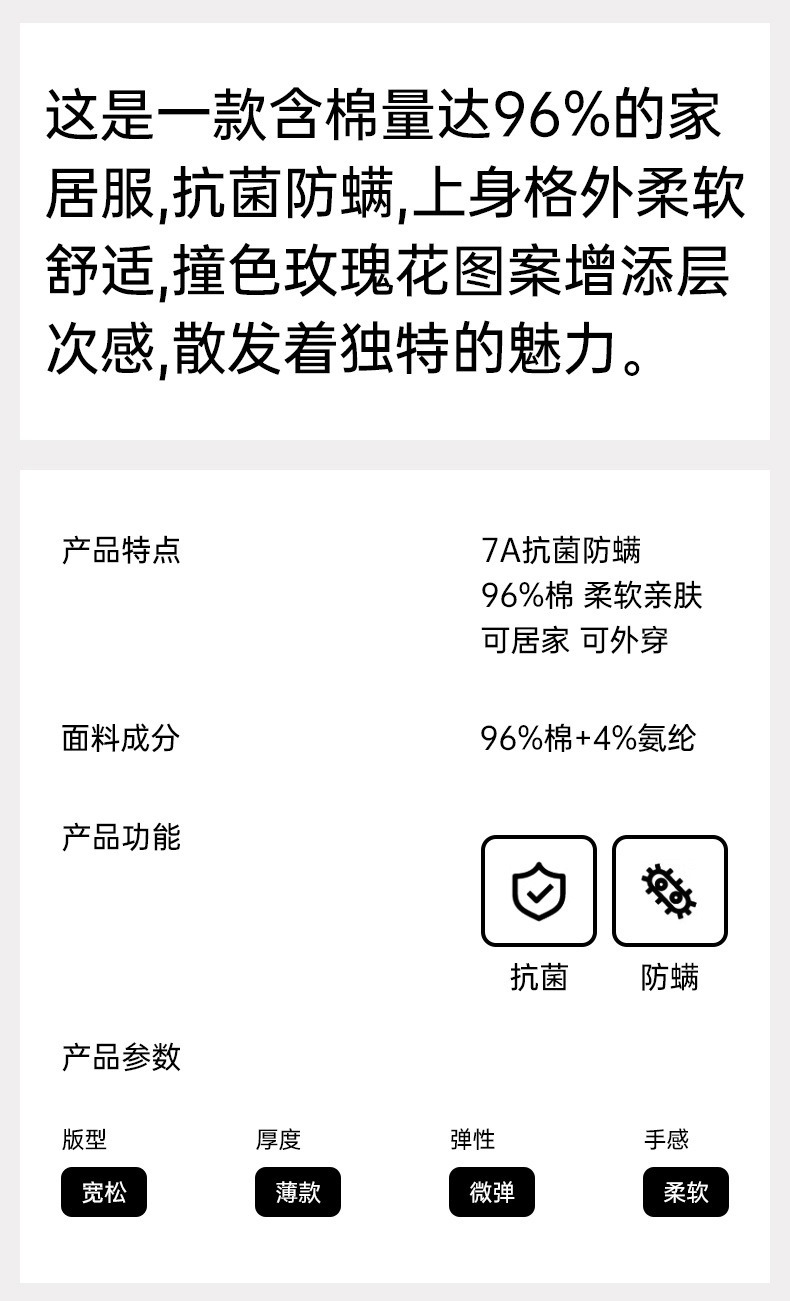 这是一款含棉量达96%的家居服,抗菌防螨,上身格外柔软舒适,撞色玫瑰花图案增添层次感,散发着独特的魅力。

产品特点

7A抗菌防螨
96%棉 柔软亲肤
可居家 可外穿

面料成分

96%棉+4%氨纶

产品功能

抗菌
防螨

产品参数

版型
宽松

厚度
薄款

弹性
微弹

手感
柔软