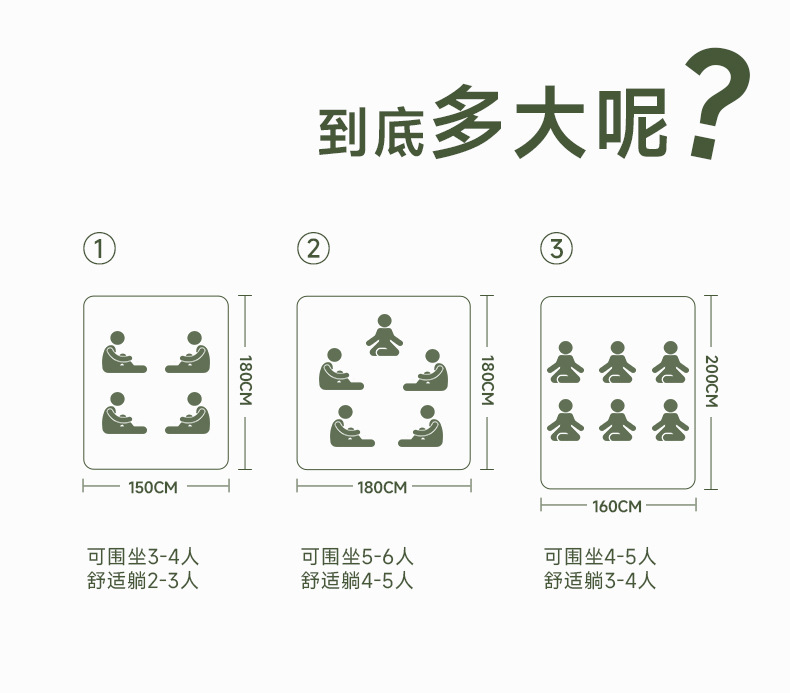 到底多大呢?

①

180CM

150CM

可围坐3-4人
舒适躺2-3人

②

180CM

180CM

可围坐5-6人
舒适躺4-5人

③

200CM

160CM

可围坐4-5人
舒适躺3-4人