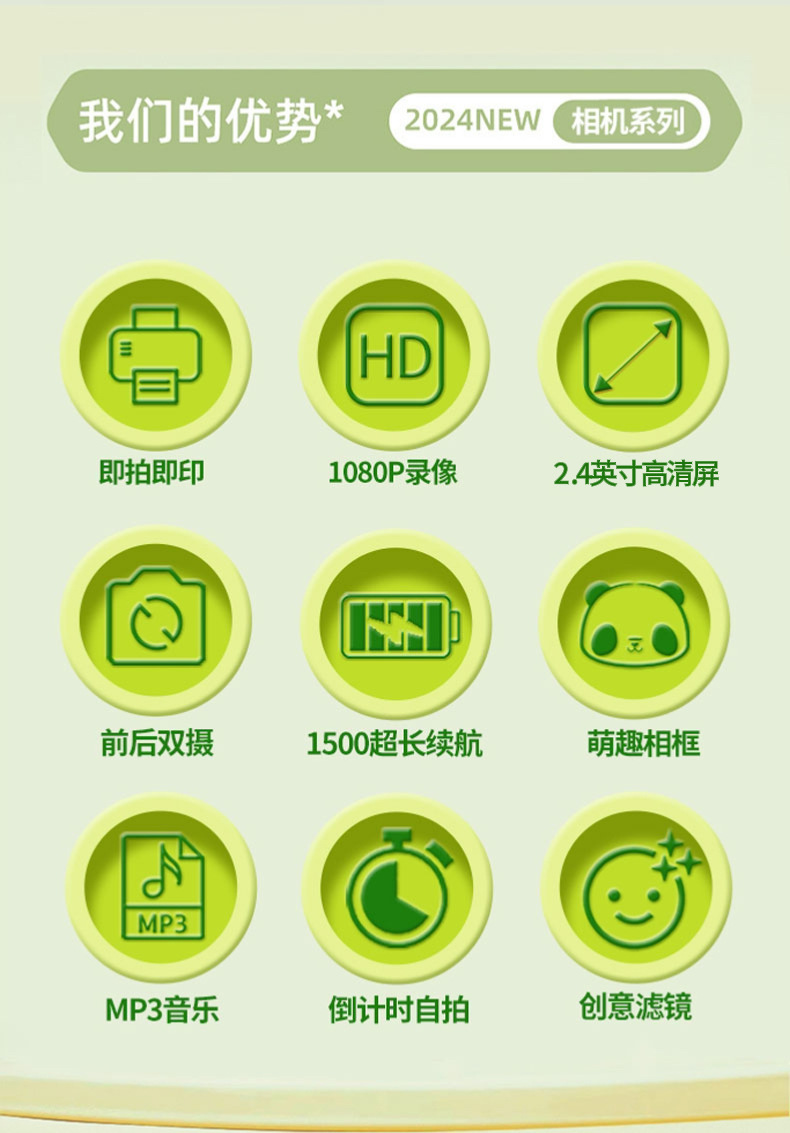 我们的优势*

2024NEW 相机系列

HD

即拍即印

1080P录像

2.4英寸高清屏

前后双摄

1500超长续航

萌趣相框

MP3

MP3音乐

倒计时自拍

创意滤镜