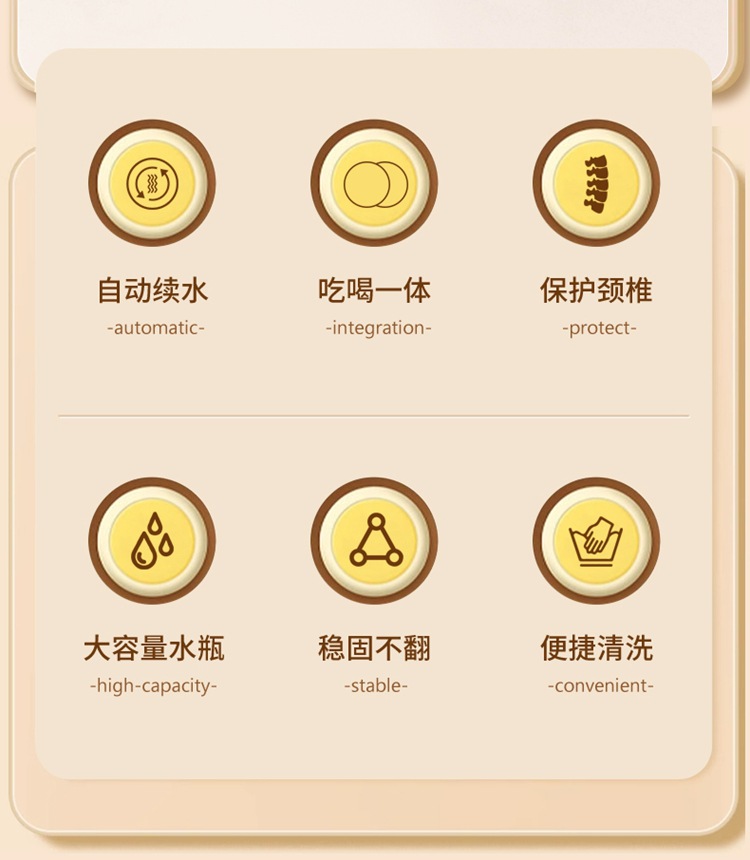 自动续水
-automatic-

吃喝一体
-integration-

保护颈椎
-protect-

大容量水瓶
-high-capacity-

稳固不翻
-stable-

便捷清洗
-convenient-