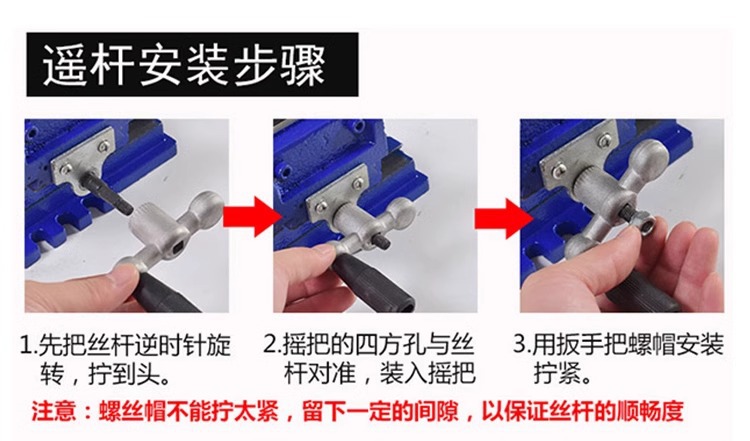 遥杆安装步骤

1.先把丝杆逆时针旋转，拧到头。

2.摇把的四方孔与丝杆对准，装入摇把

3.用扳手把螺帽安装拧紧。

注意：螺丝帽不能拧太紧，留下一定的间隙，以保证丝杆的顺畅度