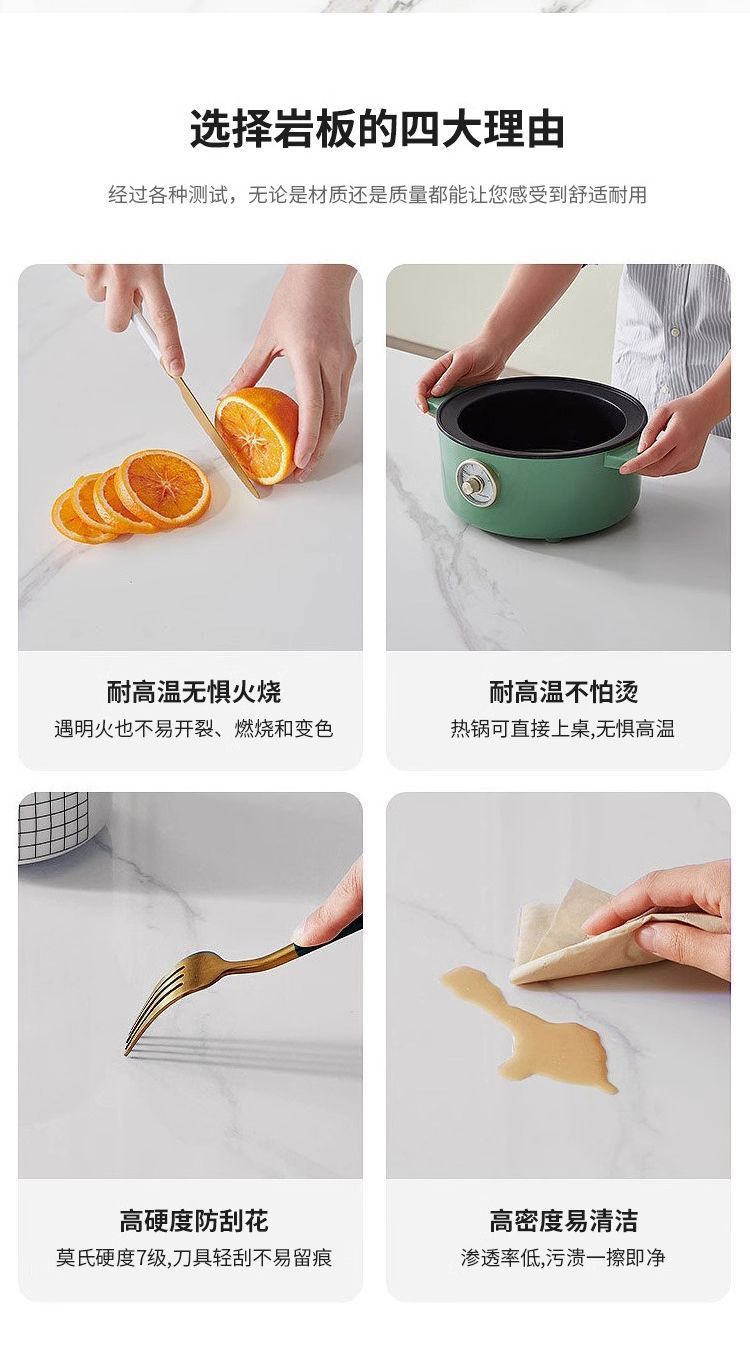 选择岩板的四大理由

经过各种测试，无论是材质还是质量都能让您感受到舒适耐用

耐高温无惧火烧
遇明火也不易开裂、燃烧和变色

耐高温不怕烫
热锅可直接上桌,无惧高温

高硬度防刮花
莫氏硬度7级,刀具轻刮不易留痕

高密度易清洁
渗透率低,污渍一擦即净