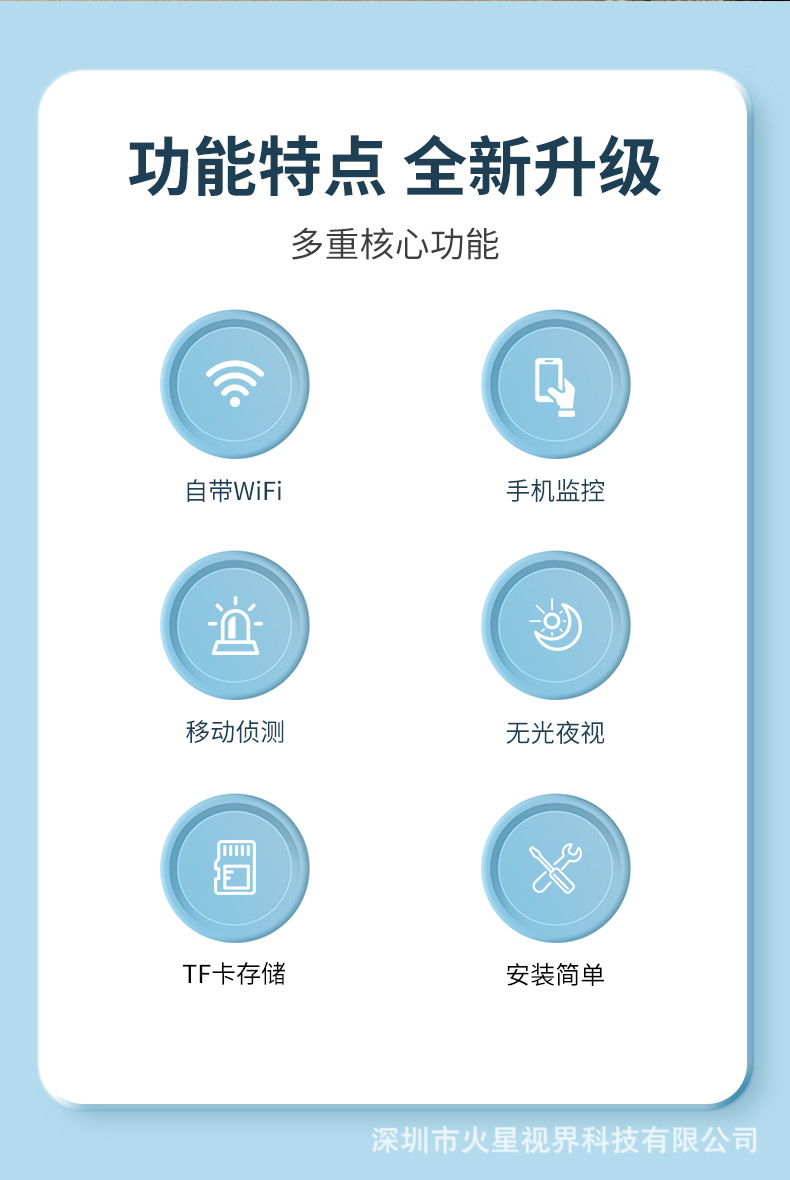 功能特点 全新升级

多重核心功能

自带WiFi

手机监控

移动侦测

无光夜视

TF卡存储

安装简单

深圳市火星视界科技有限公司