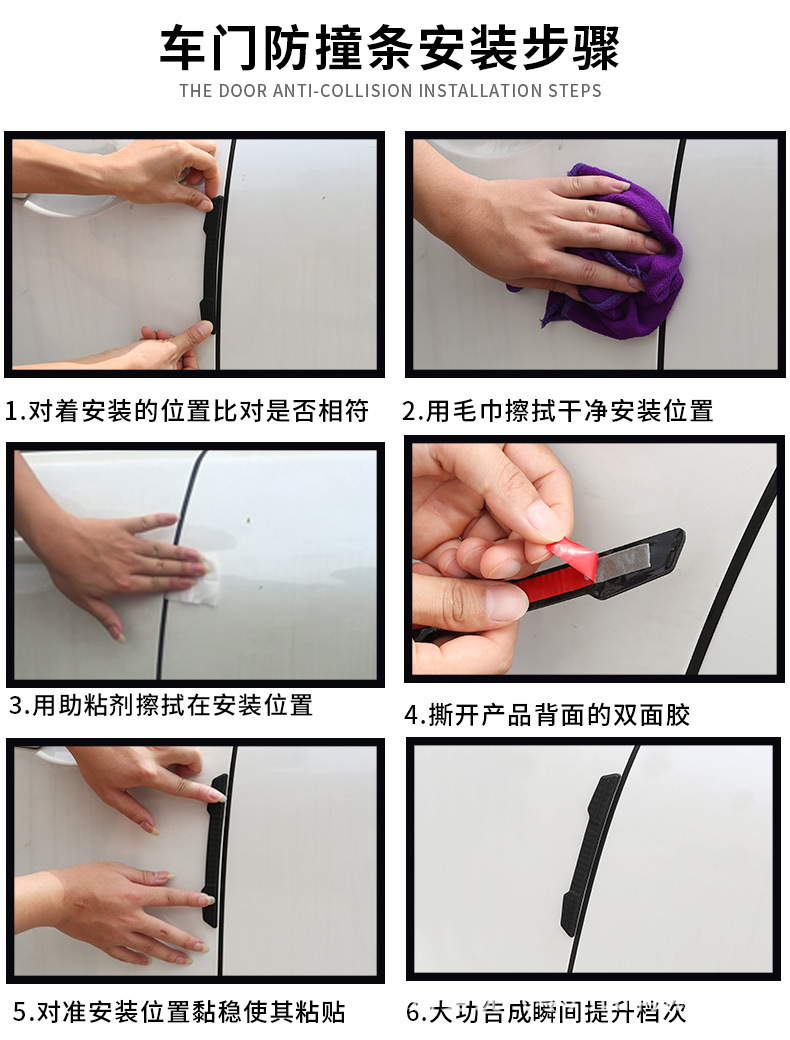 车门防撞条安装步骤
THE DOOR ANTI-COLLISION INSTALLATION STEPS

1.对着安装的位置比对是否相符

2.用毛巾擦拭干净安装位置

3.用助粘剂擦拭在安装位置

4.撕开产品背面的双面胶

5.对准安装位置黏稳使其粘贴

6.大功告成瞬间提升档次