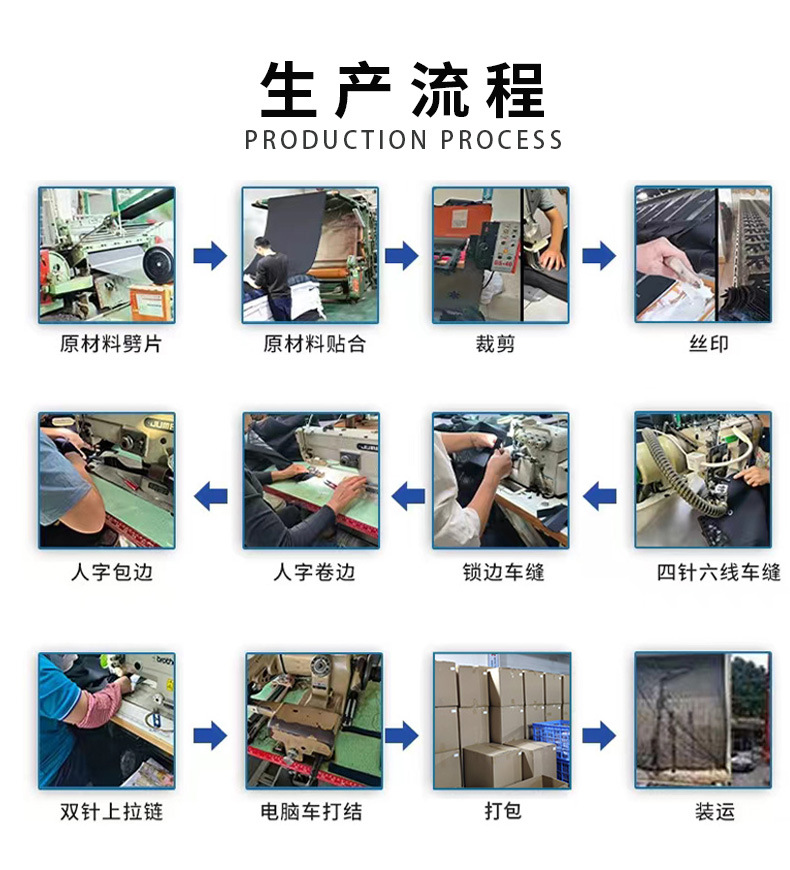 生产流程
PRODUCTION PROCESS

原材料劈片

原材料贴合

裁剪

丝印

人字包边

人字卷边

锁边车缝

四针六线车缝

双针上拉链

电脑车打结

打包

装运