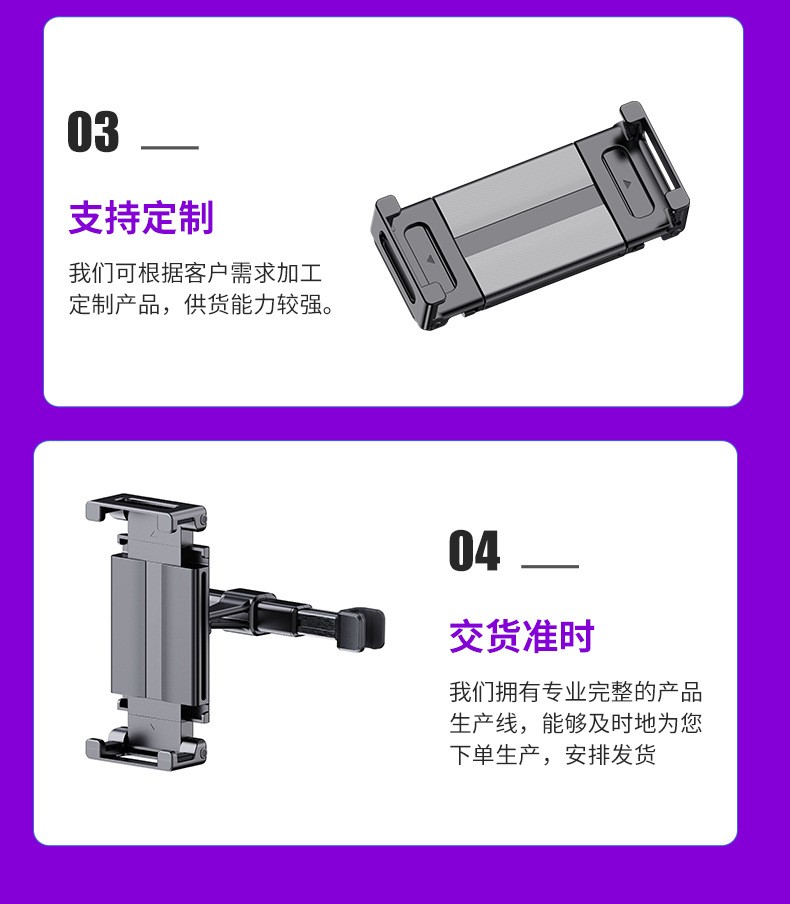 03

支持定制

我们可根据客户需求加工定制产品，供货能力较强。

04

交货准时

我们拥有专业完整的产品生产线，能够及时地为您下单生产，安排发货