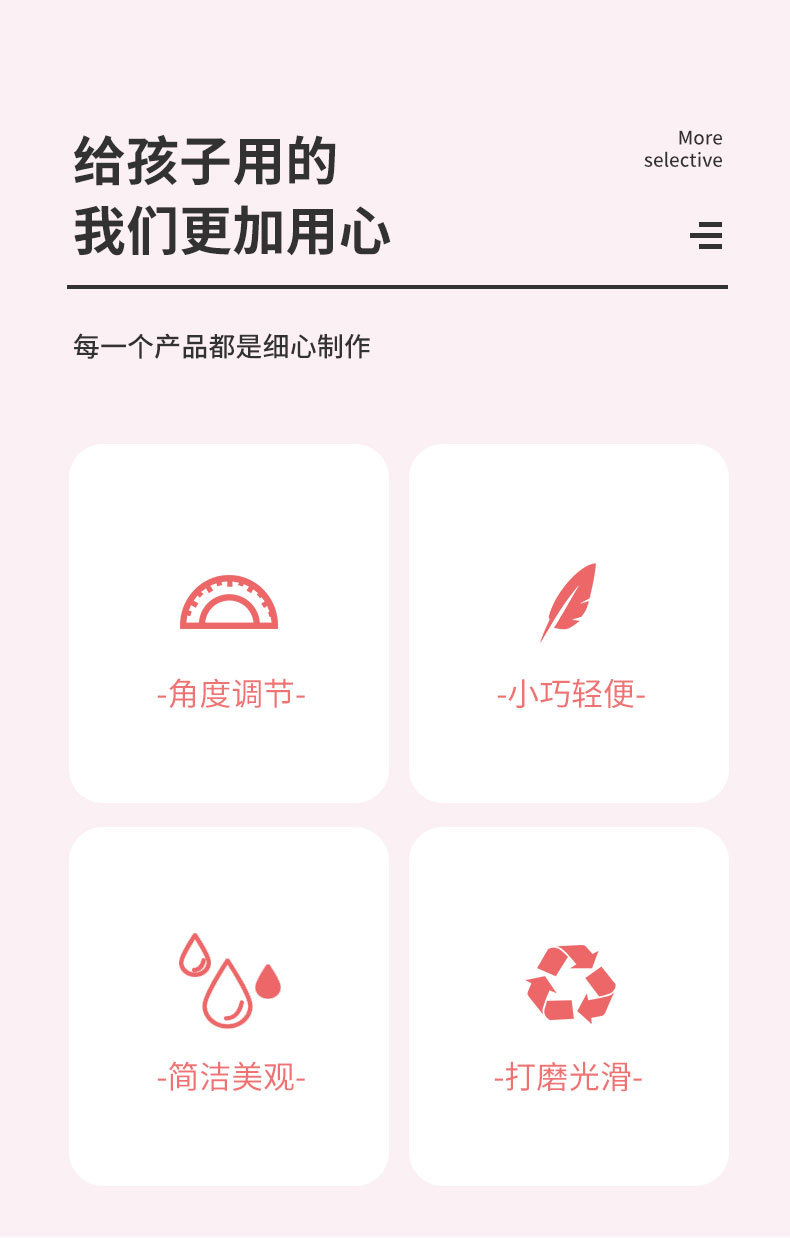 给孩子用的
我们更加用心

More
selective

每一个产品都是细心制作

-角度调节-

-小巧轻便-

-简洁美观-

-打磨光滑-