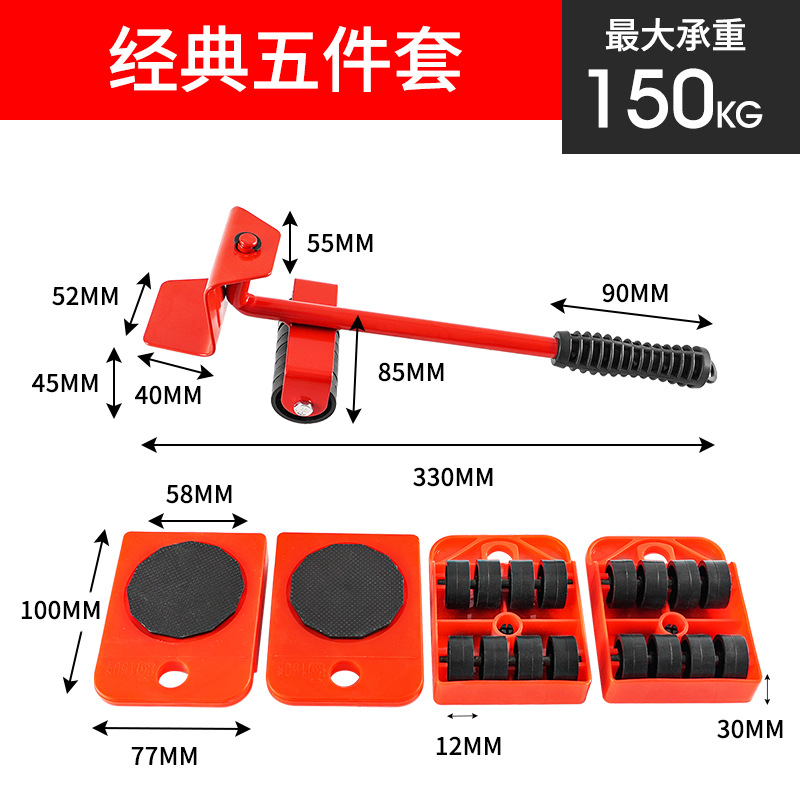 经典五件套

最大承重
150KG

55MM
52MM
90MM
45MM
40MM
85MM
330MM
58MM
100MM
77MM
12MM
30MM