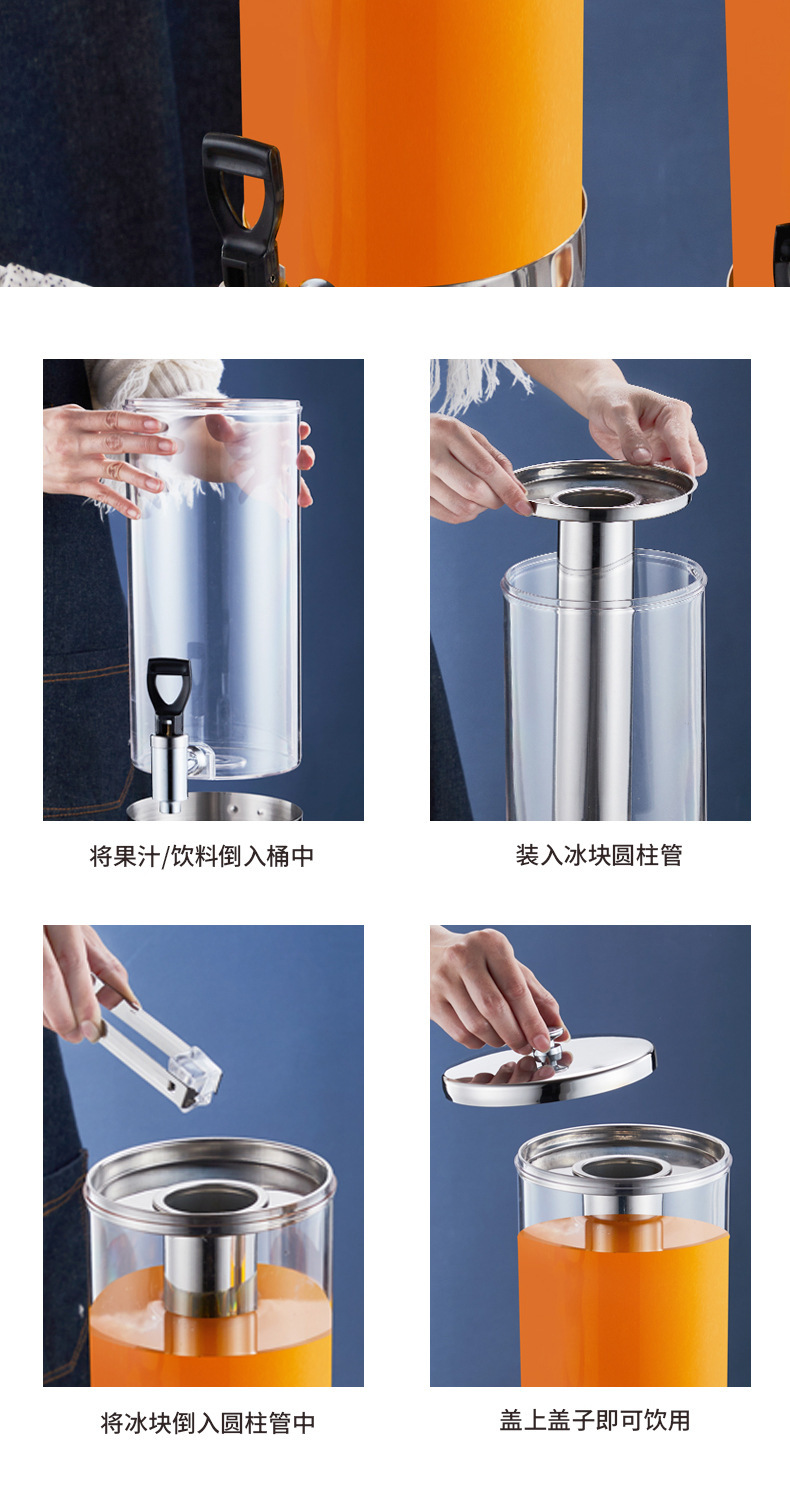 将果汁/饮料倒入桶中

装入冰块圆柱管

将冰块倒入圆柱管中

盖上盖子即可饮用