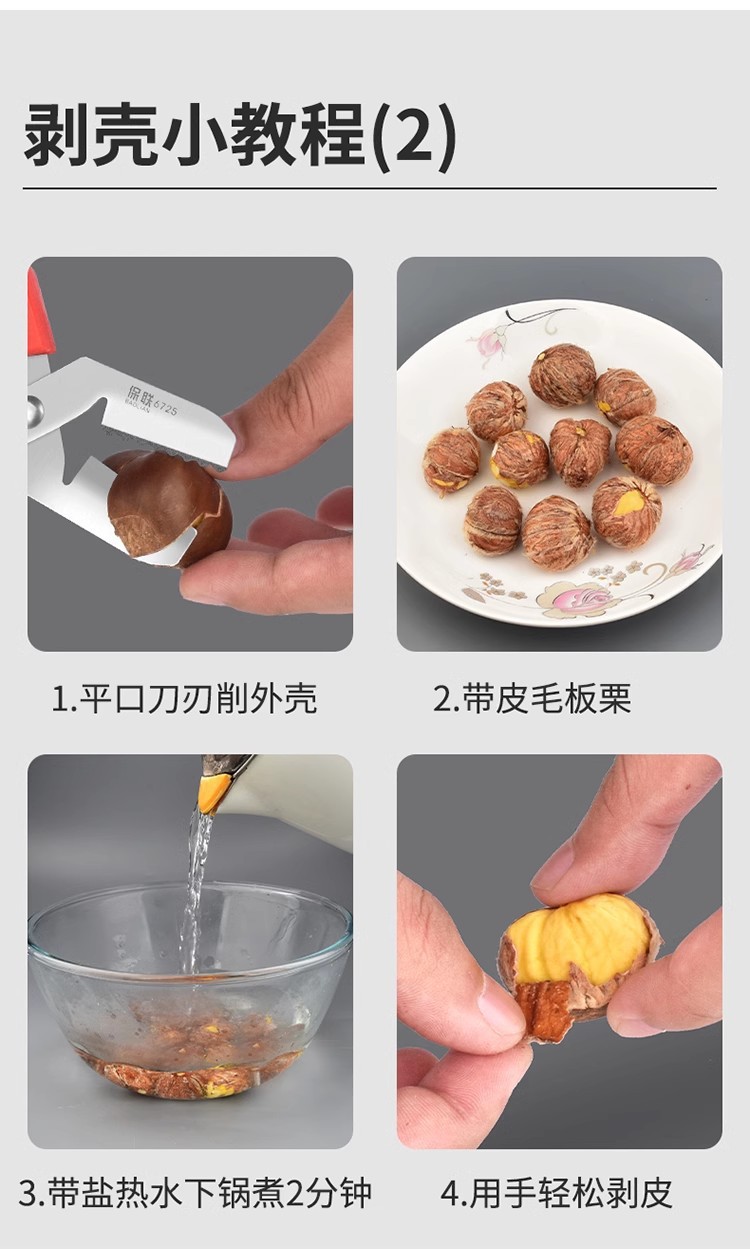 剥壳小教程(2)

保联 6725
BAOLIAN

1.平口刀刃削外壳

2.带皮毛板栗

3.带盐热水下锅煮2分钟

4.用手轻松剥皮