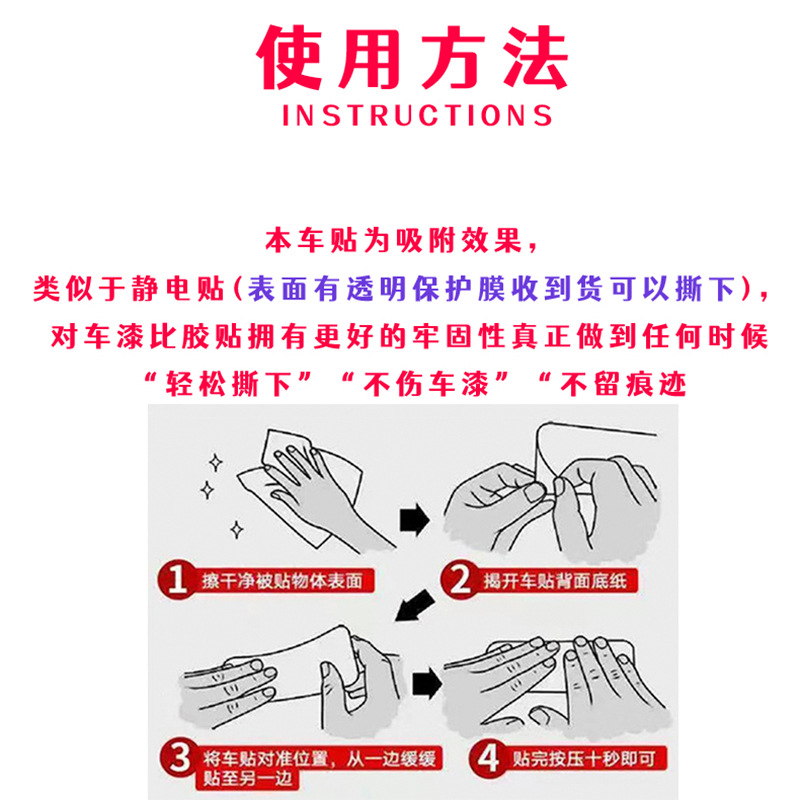 使用方法
INSTRUCTIONS

本车贴为吸附效果，
类似于静电贴(表面有透明保护膜收到货可以撕下)，
对车漆比胶贴拥有更好的牢固性真正做到任何时候
“轻松撕下”“不伤车漆”“不留痕迹

1 擦干净被贴物体表面

2 揭开车贴背面底纸

3 将车贴对准位置，从一边缓缓贴至另一边

4 贴完按压十秒即可