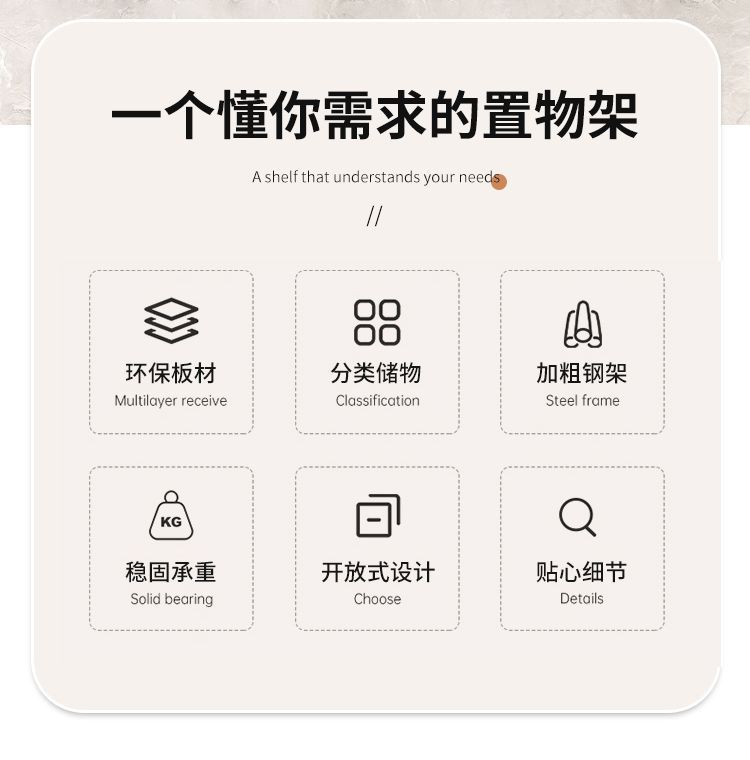 一个懂你需求的置物架

A shelf that understands your needs

//

环保板材
Multilayer receive

分类储物
Classification

加粗钢架
Steel frame

KG

稳固承重
Solid bearing

开放式设计
Choose

贴心细节
Details