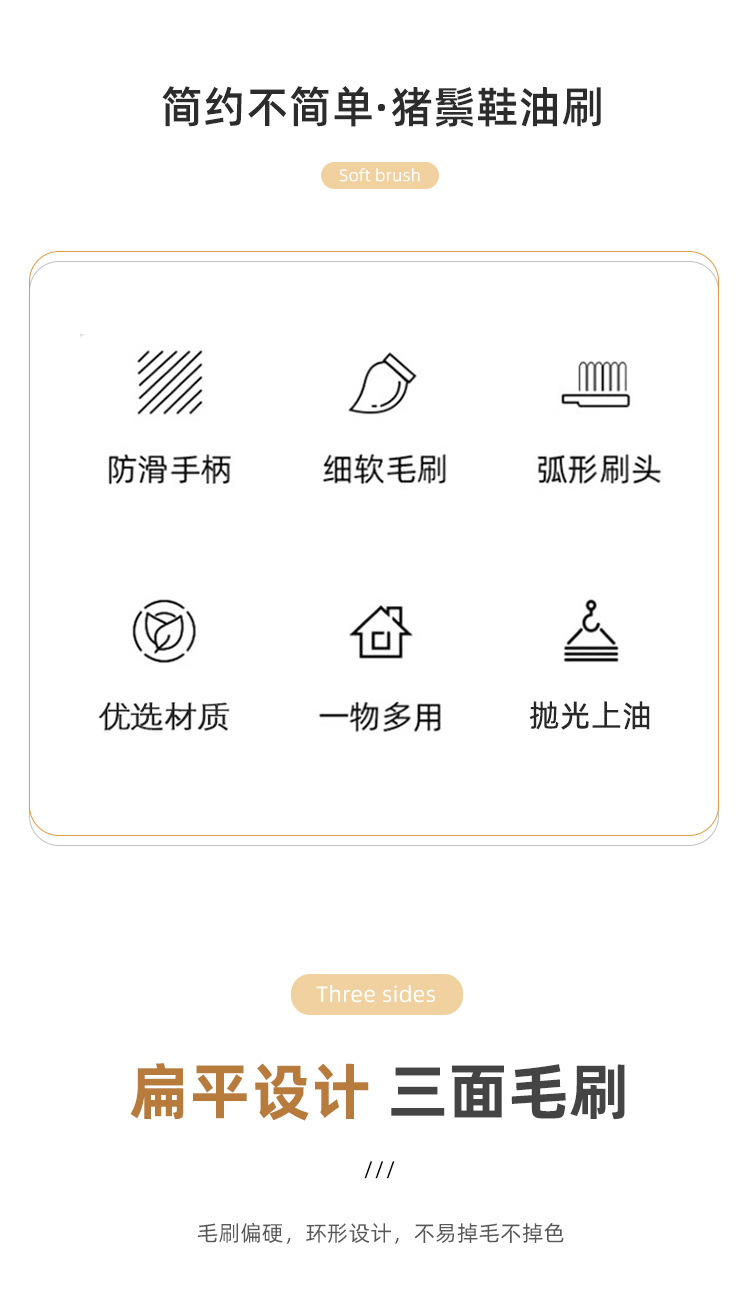 简约不简单·猪鬃鞋油刷

Soft brush

防滑手柄

细软毛刷

弧形刷头

优选材质

一物多用

抛光上油

Three sides

扁平设计 三面毛刷

///

毛刷偏硬，环形设计，不易掉毛不掉色