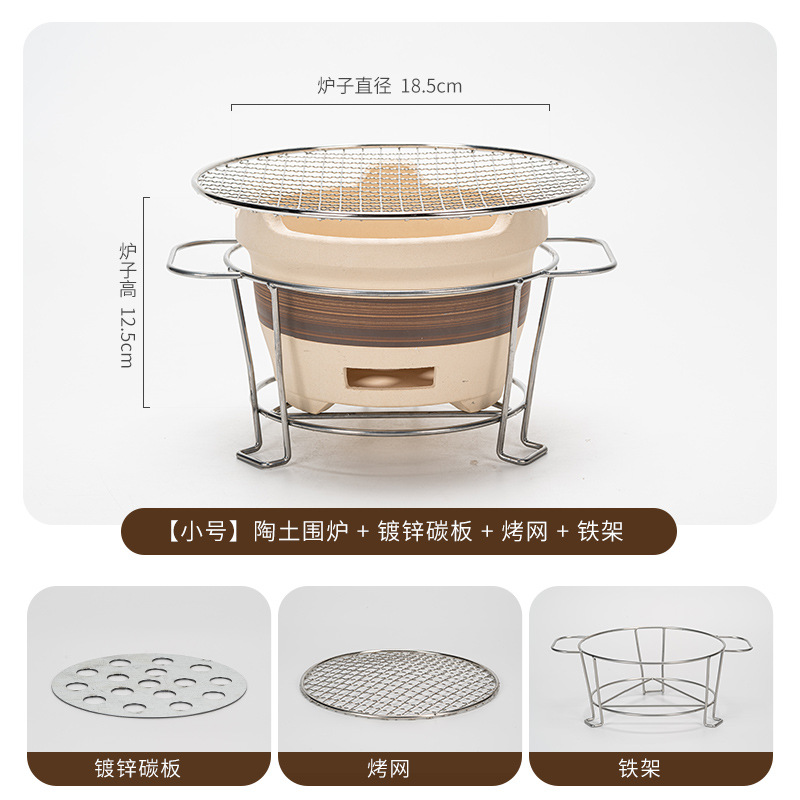 炉子直径 18.5cm

炉子高 12.5cm

【小号】陶土围炉 + 镀锌碳板 + 烤网 + 铁架

镀锌碳板

烤网

铁架