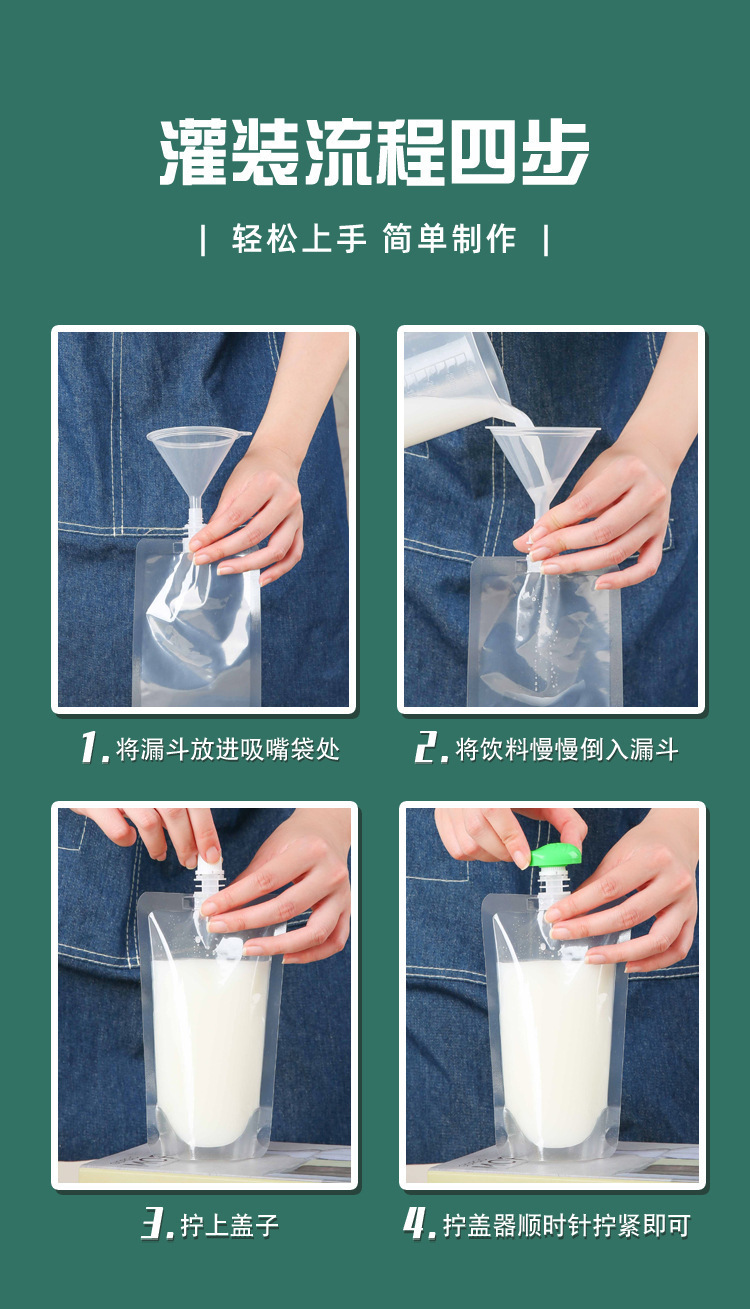 灌装流程四步

| 轻松上手 简单制作 |

1. 将漏斗放进吸嘴袋处

2. 将饮料慢慢倒入漏斗

3. 拧上盖子

4. 拧盖器顺时针拧紧即可