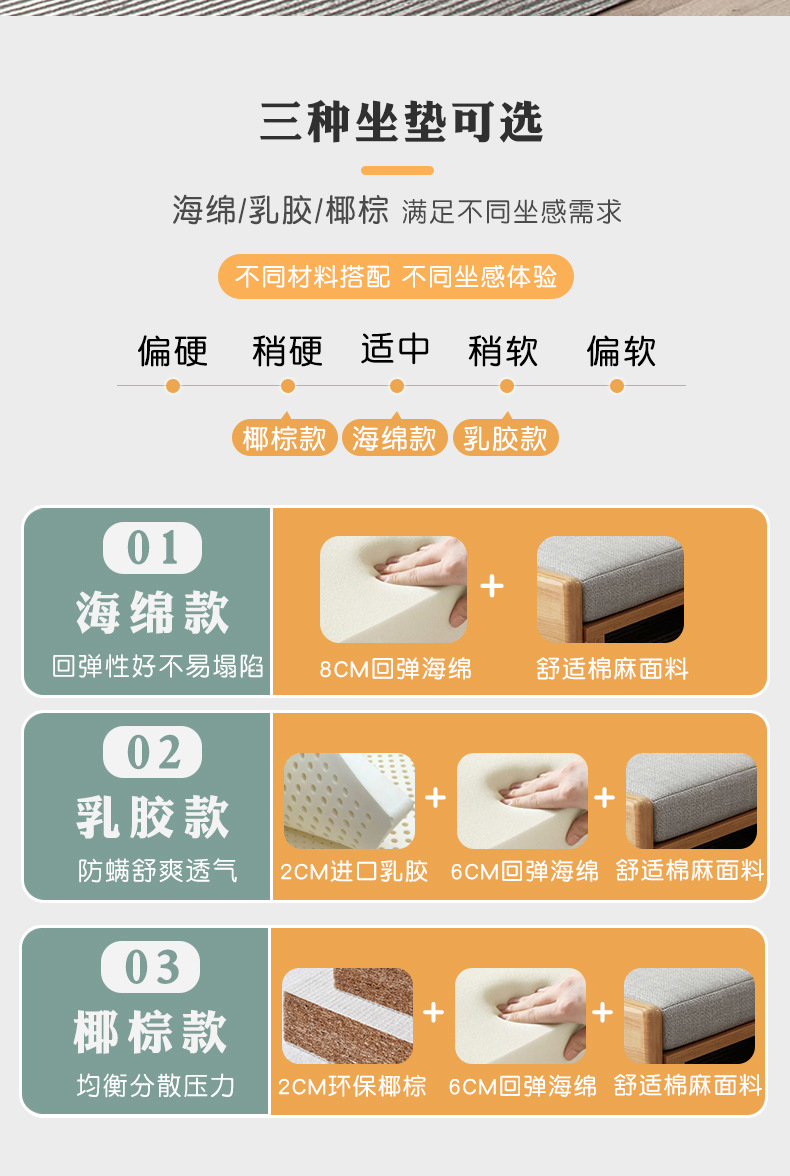 三种坐垫可选

海绵/乳胶/椰棕 满足不同坐感需求

不同材料搭配 不同坐感体验

偏硬 稍硬 适中 稍软 偏软

椰棕款 海绵款 乳胶款

01
海绵款
回弹性好不易塌陷

+

8CM回弹海绵 舒适棉麻面料

02
乳胶款
防螨舒爽透气

+ +

2CM进口乳胶 6CM回弹海绵 舒适棉麻面料

03
椰棕款
均衡分散压力

+ +

2CM环保椰棕 6CM回弹海绵 舒适棉麻面料