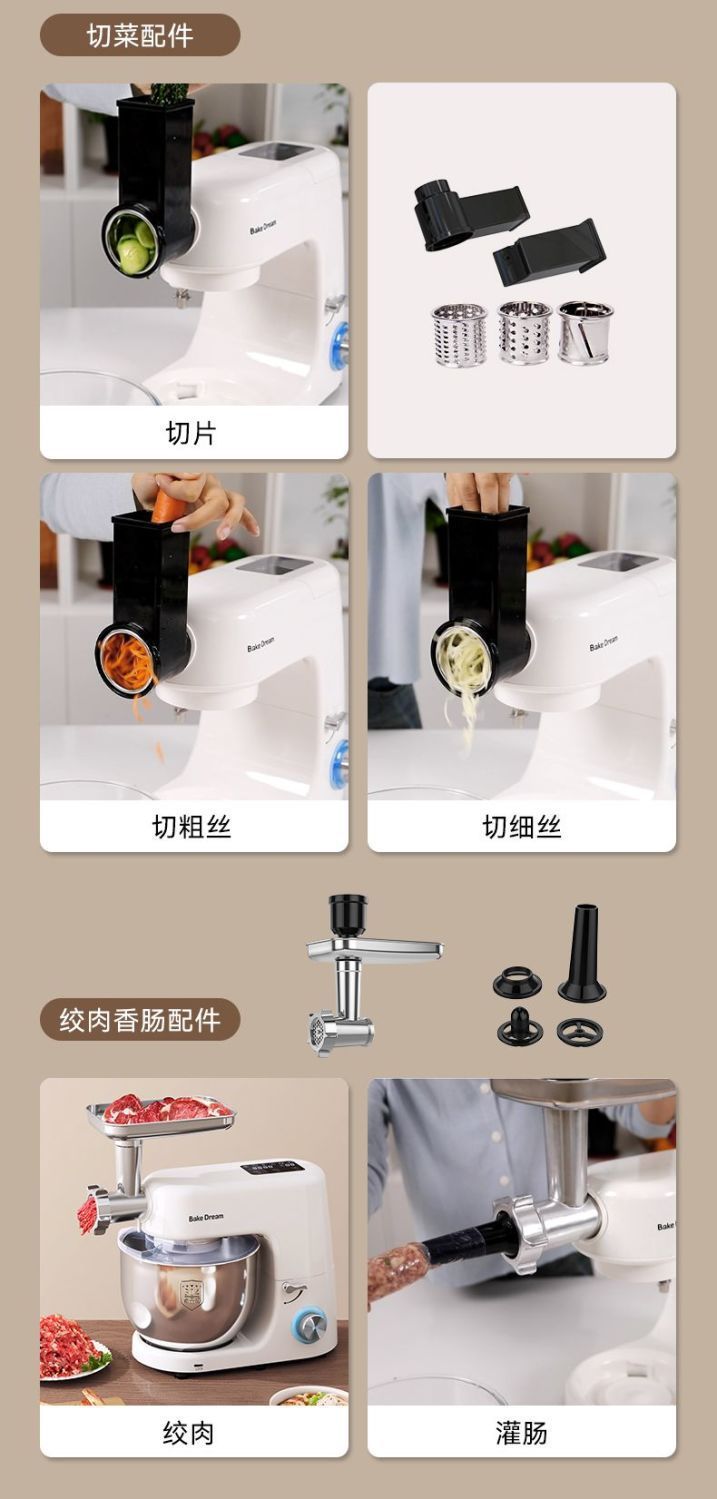 切菜配件

Bake Dream

切片

Bake Dream

切粗丝

Bake Dream

切细丝

绞肉香肠配件

Bake Dream

绞肉

Bake

灌肠