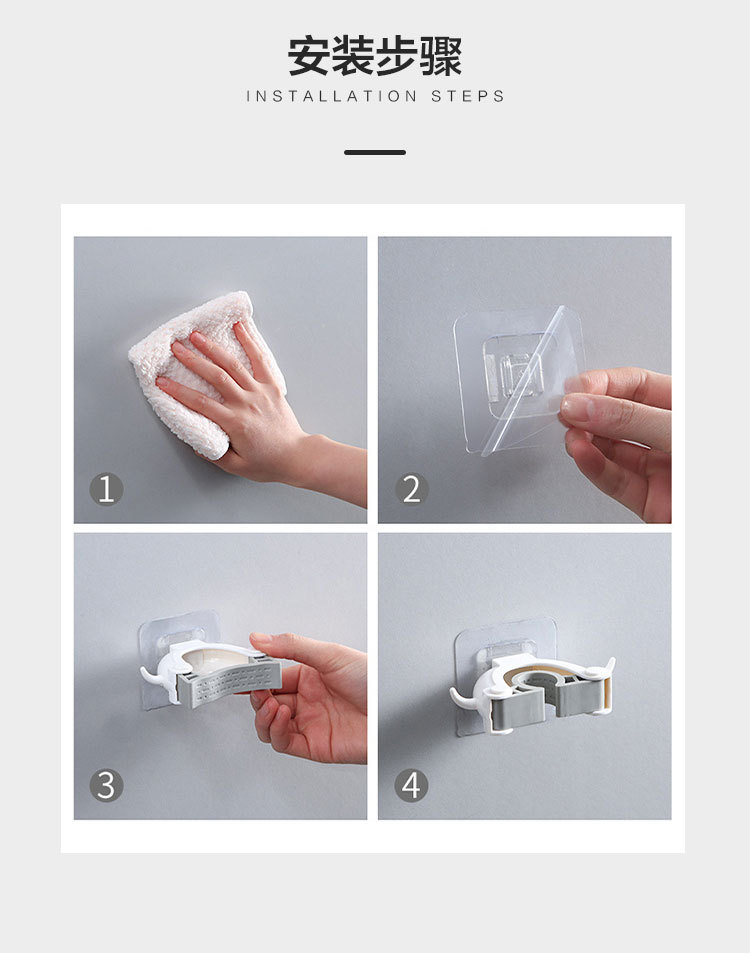 安装步骤
INSTALLATION STEPS

1

2

3

4