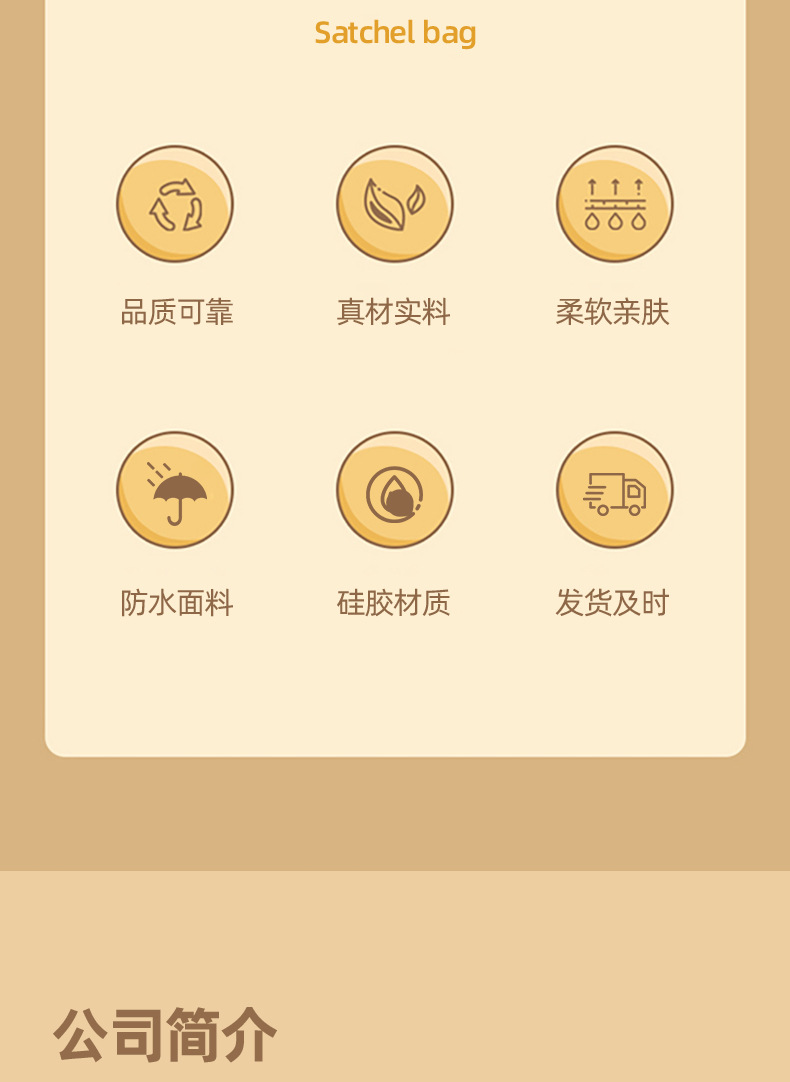 Satchel bag

品质可靠

真材实料

柔软亲肤

防水面料

硅胶材质

发货及时

公司简介