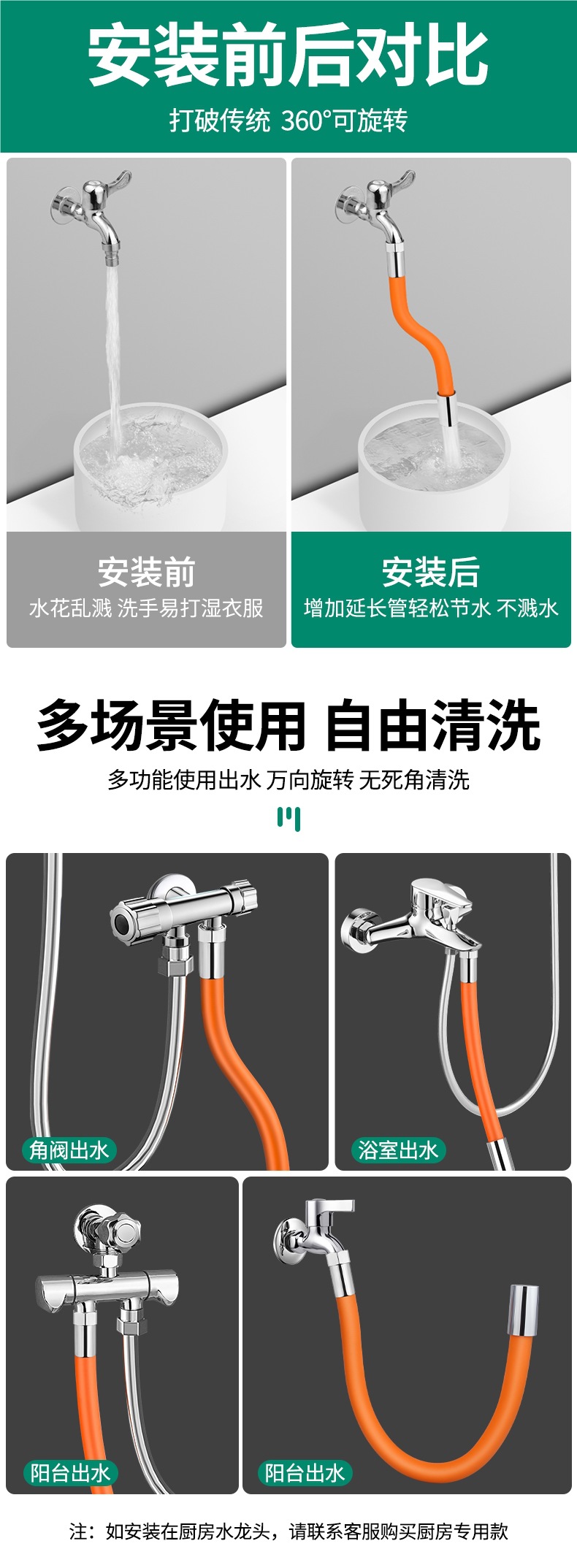 安装前后对比

打破传统 360°可旋转

安装前
水花乱溅 洗手易打湿衣服

安装后
增加延长管轻松节水 不溅水

多场景使用 自由清洗

多功能使用出水 万向旋转 无死角清洗

角阀出水

浴室出水

阳台出水

阳台出水

注：如安装在厨房水龙头，请联系客服购买厨房专用款