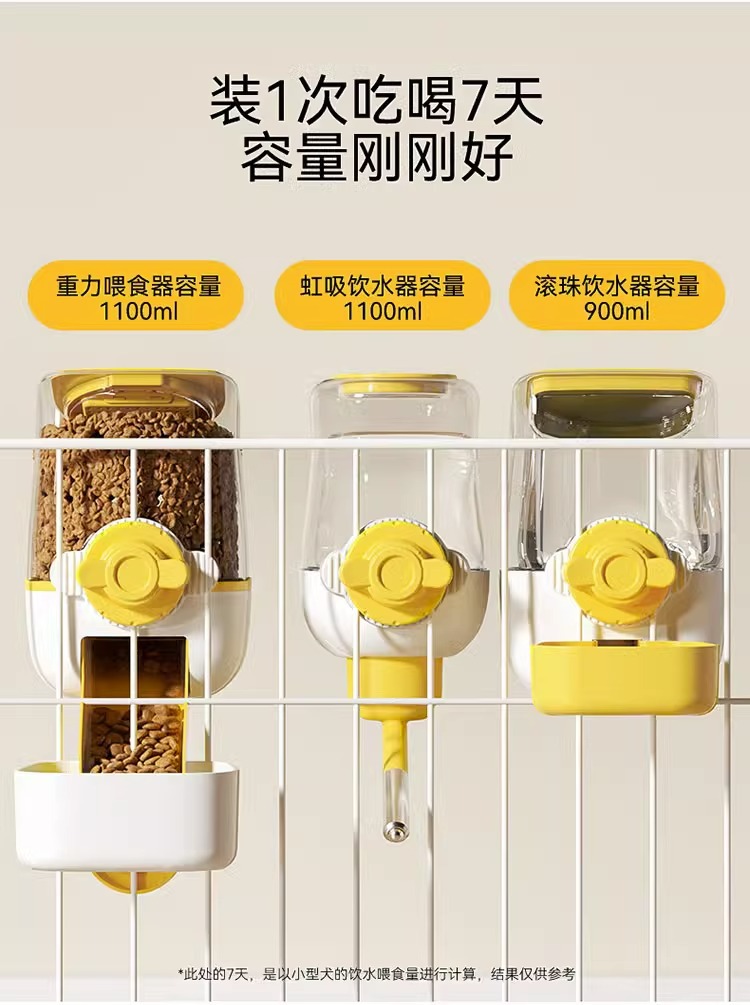 装1次吃喝7天
容量刚刚好

重力喂食器容量
1100ml

虹吸饮水器容量
1100ml

滚珠饮水器容量
900ml

*此处的7天，是以小型犬的饮水喂食量进行计算，结果仅供参考