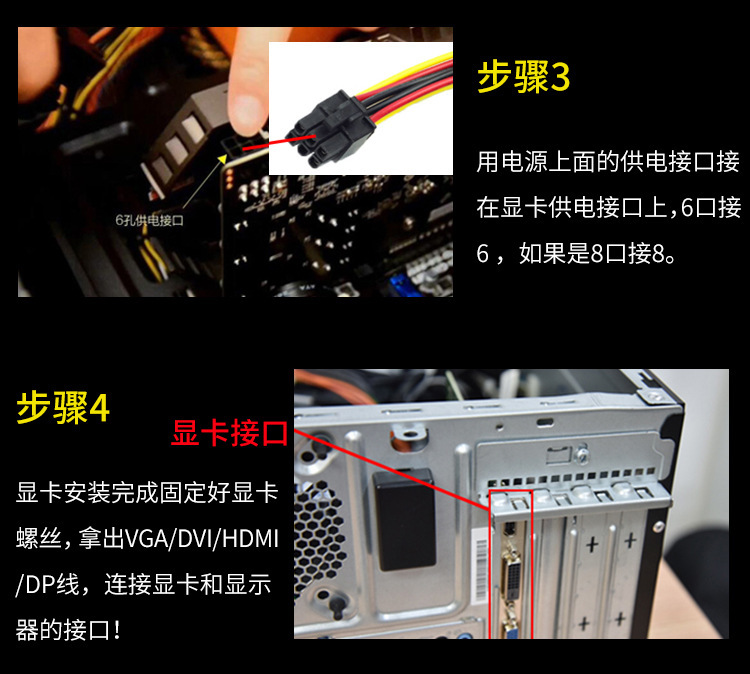 6孔供电接口

步骤3

用电源上面的供电接口接在显卡供电接口上，6口接6，如果是8口接8。

步骤4

显卡接口

显卡安装完成固定好显卡螺丝，拿出VGA/DVI/HDMI/DP线，连接显卡和显示器的接口！