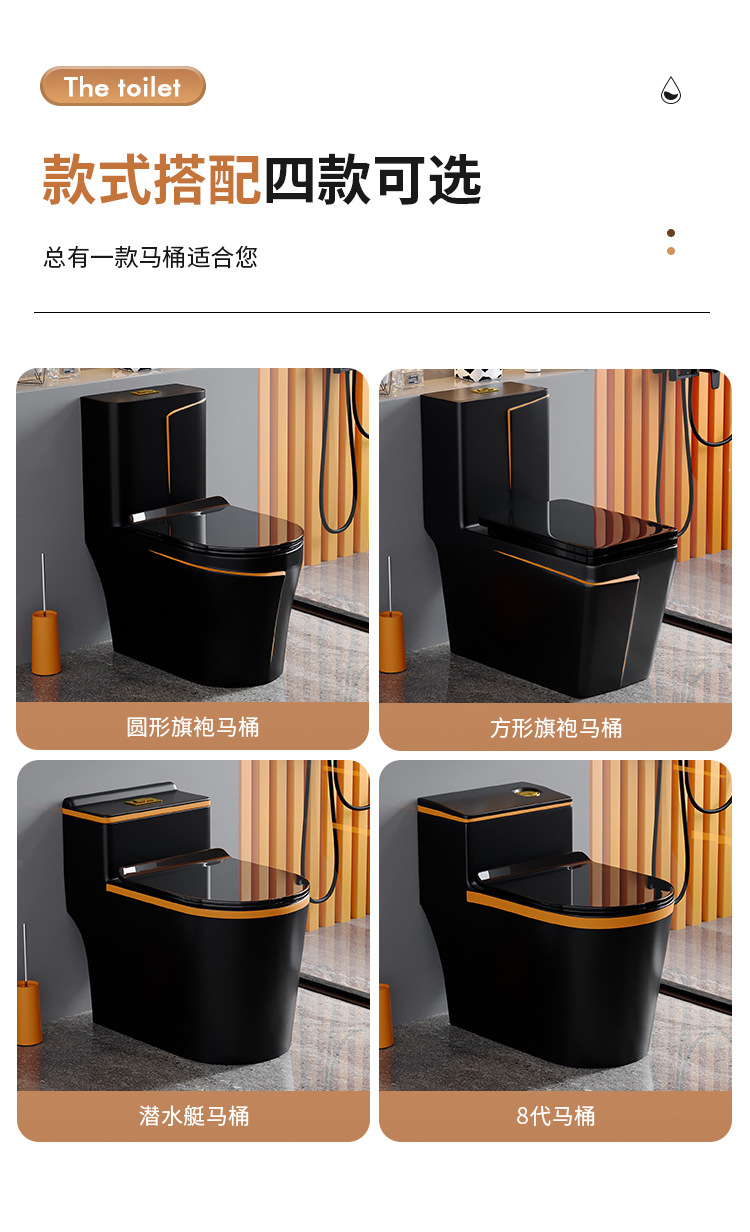 The toilet

款式搭配四款可选

总有一款马桶适合您

圆形旗袍马桶

方形旗袍马桶

潜水艇马桶

8代马桶