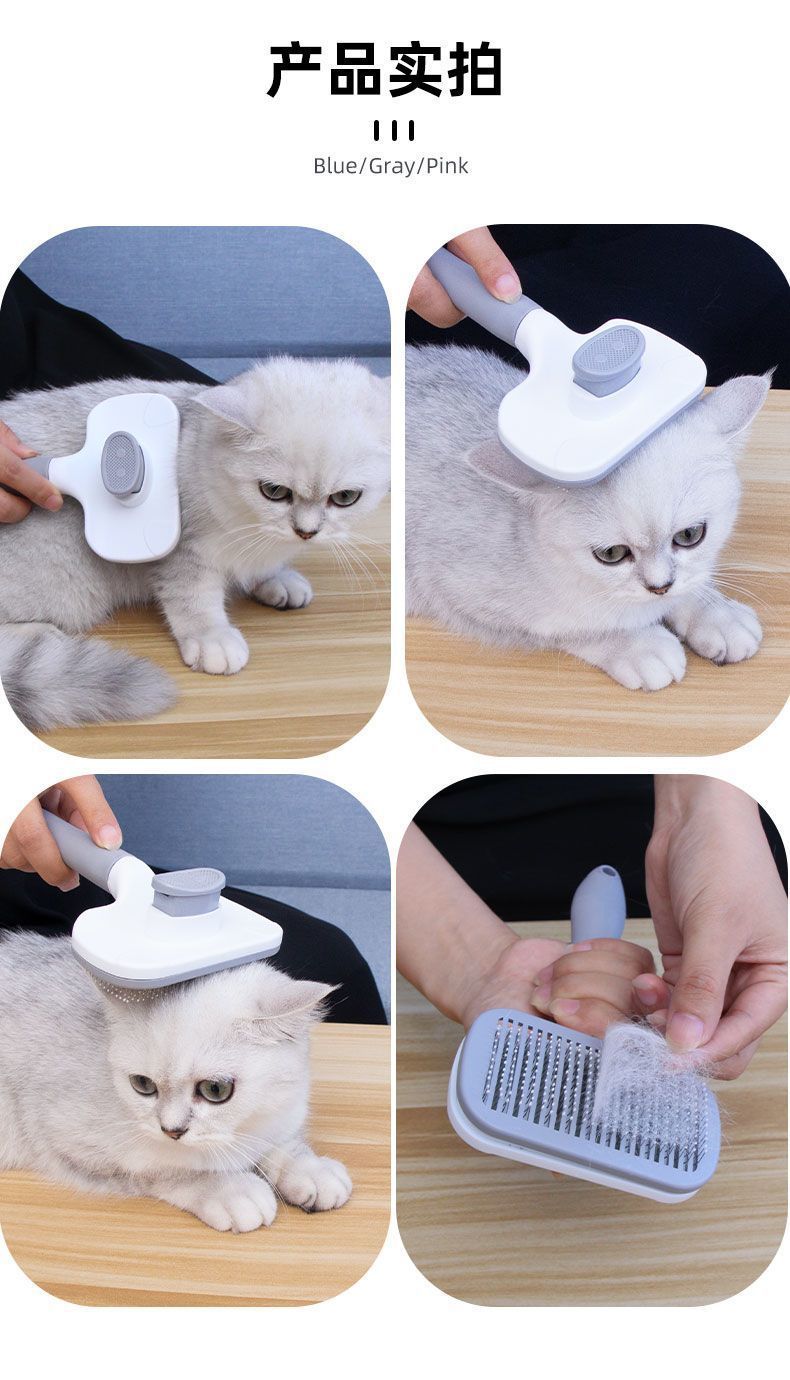 产品实拍

Blue/Gray/Pink