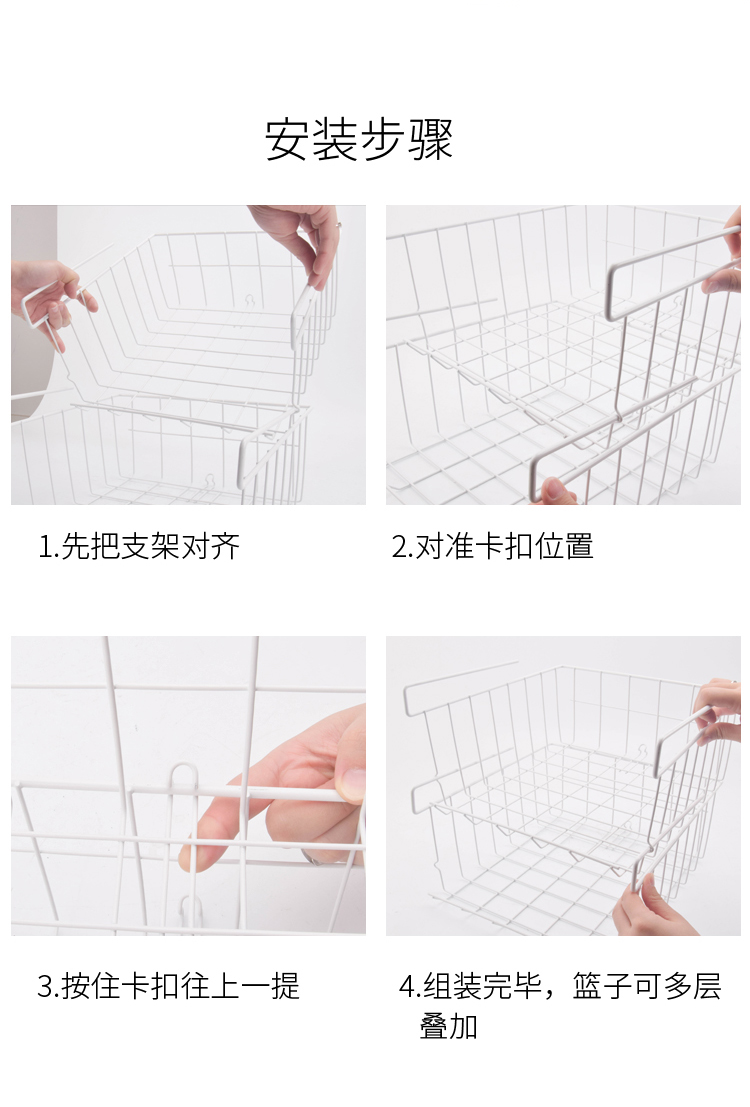 安装步骤

1.先把支架对齐

2.对准卡扣位置

3.按住卡扣往上一提

4.组装完毕，篮子可多层叠加